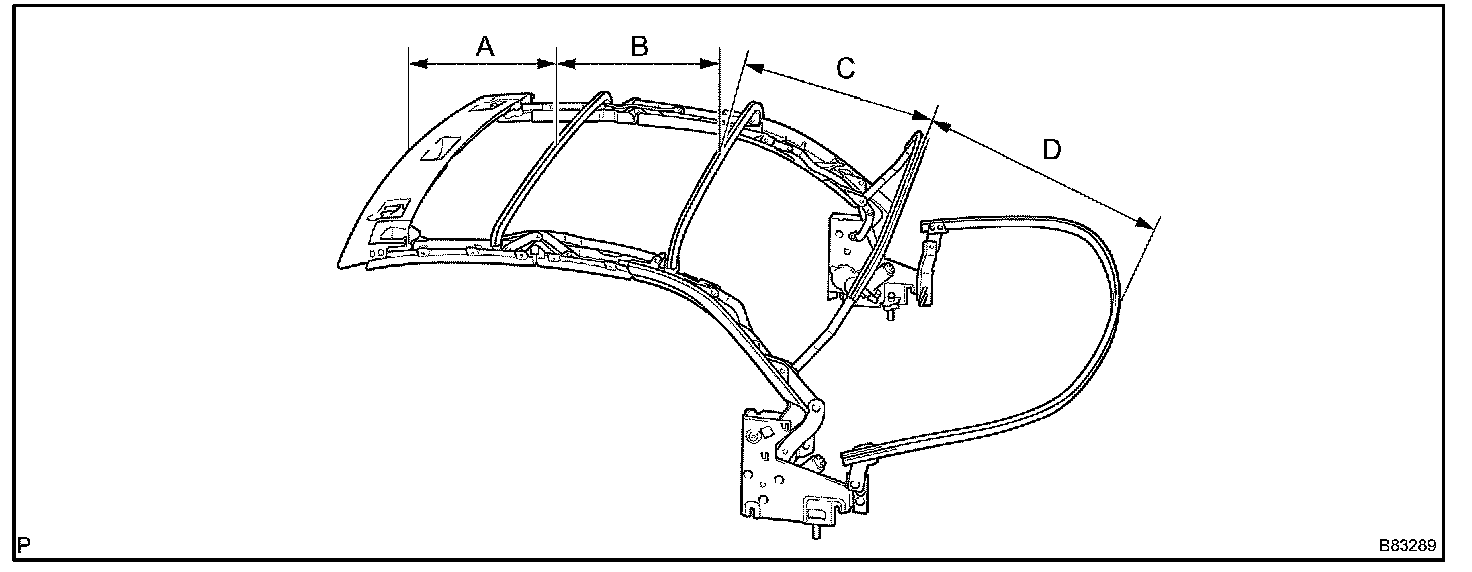 A
B
C
D
P
B83289