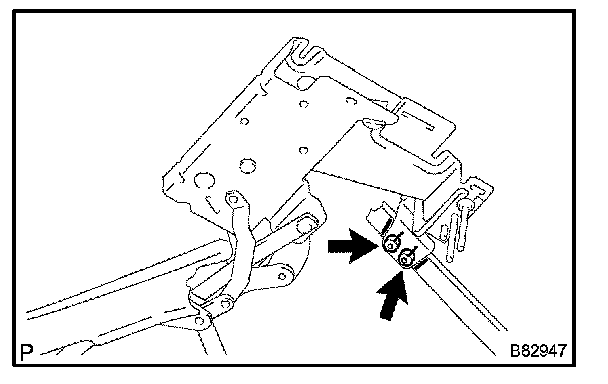 P
B82947