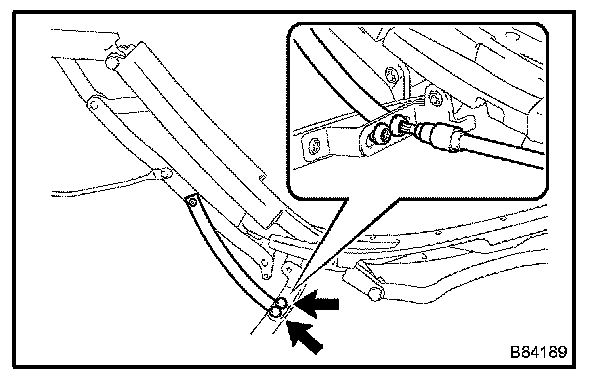 B84189