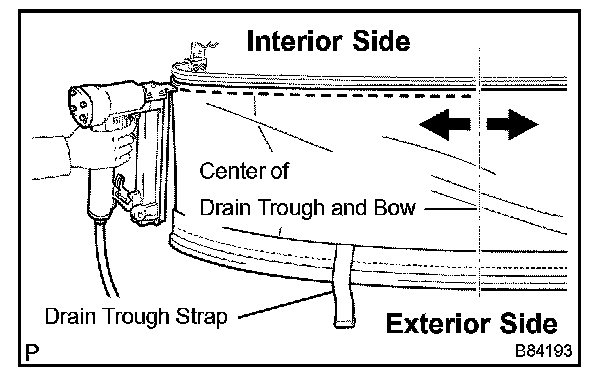 Interior Side

Center of
Drain Trough and Bow

Drain Trough Strap

Exterior Side

P

B84193