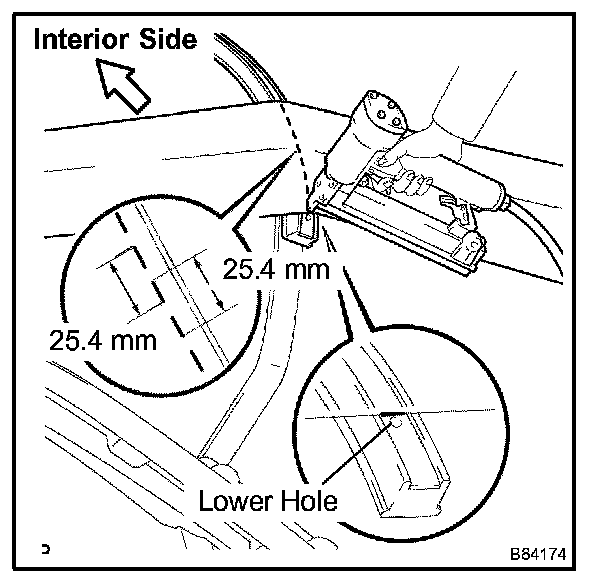 Interior Side

25.4 mm

25.4 mm

Lower Hole

B84174