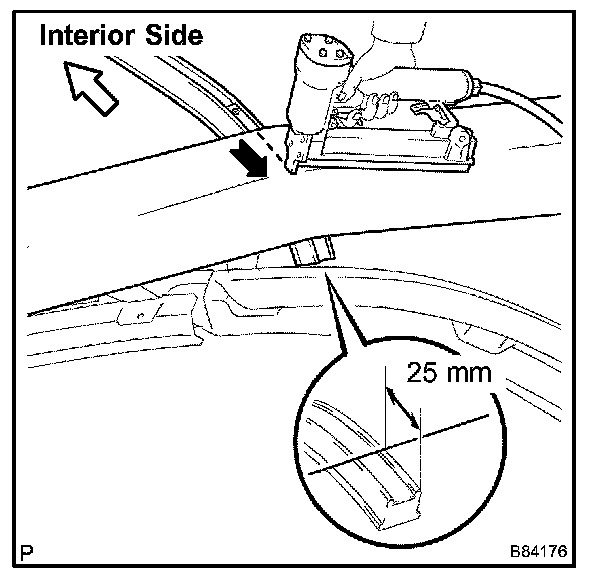 Interior Side

25 mm

P

B84176