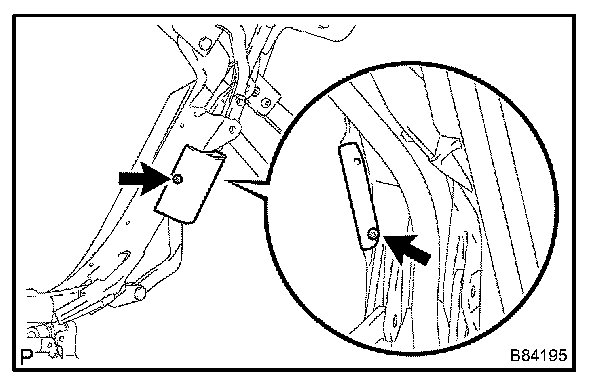 P

B84195