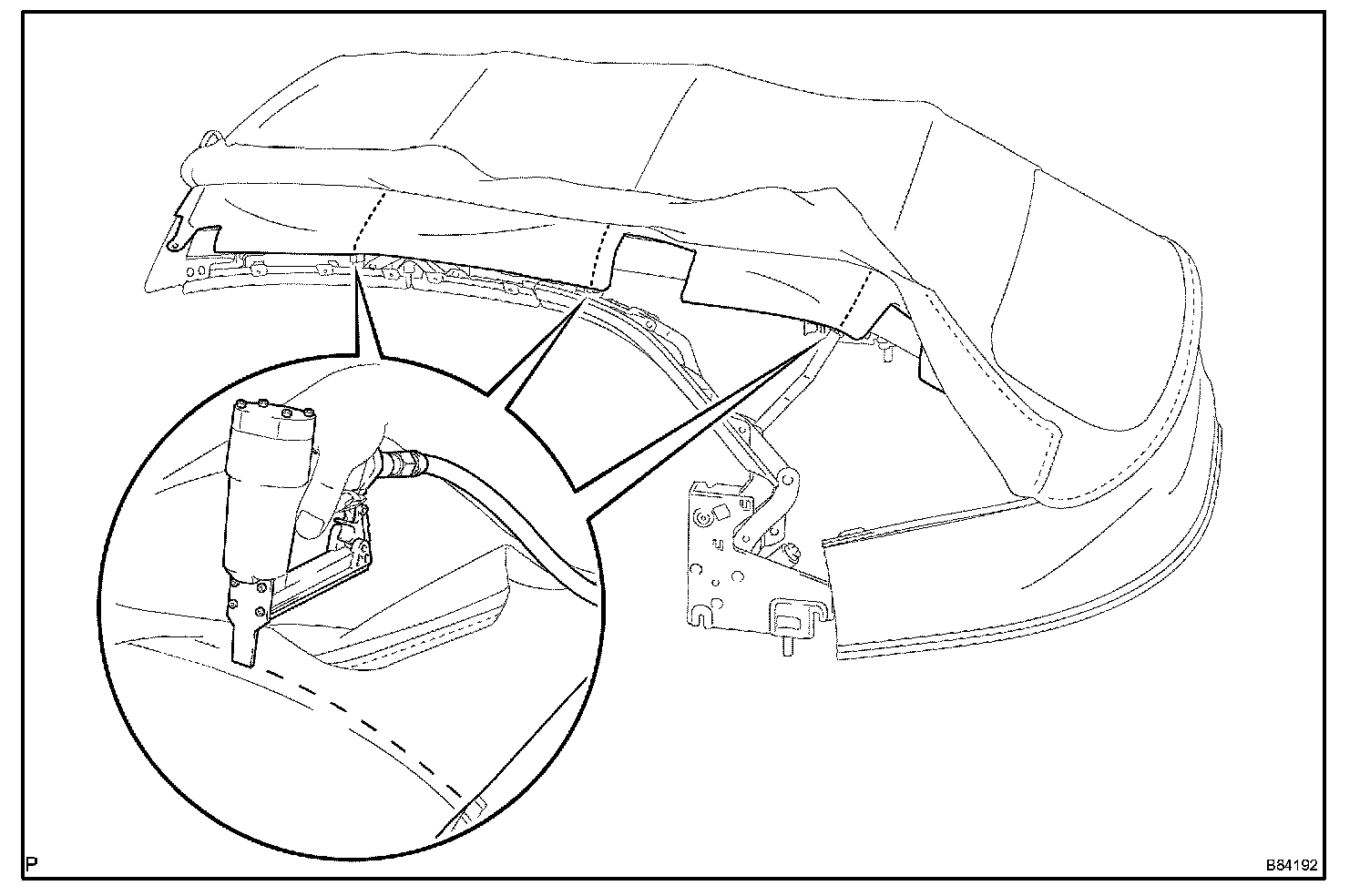 P

B84192