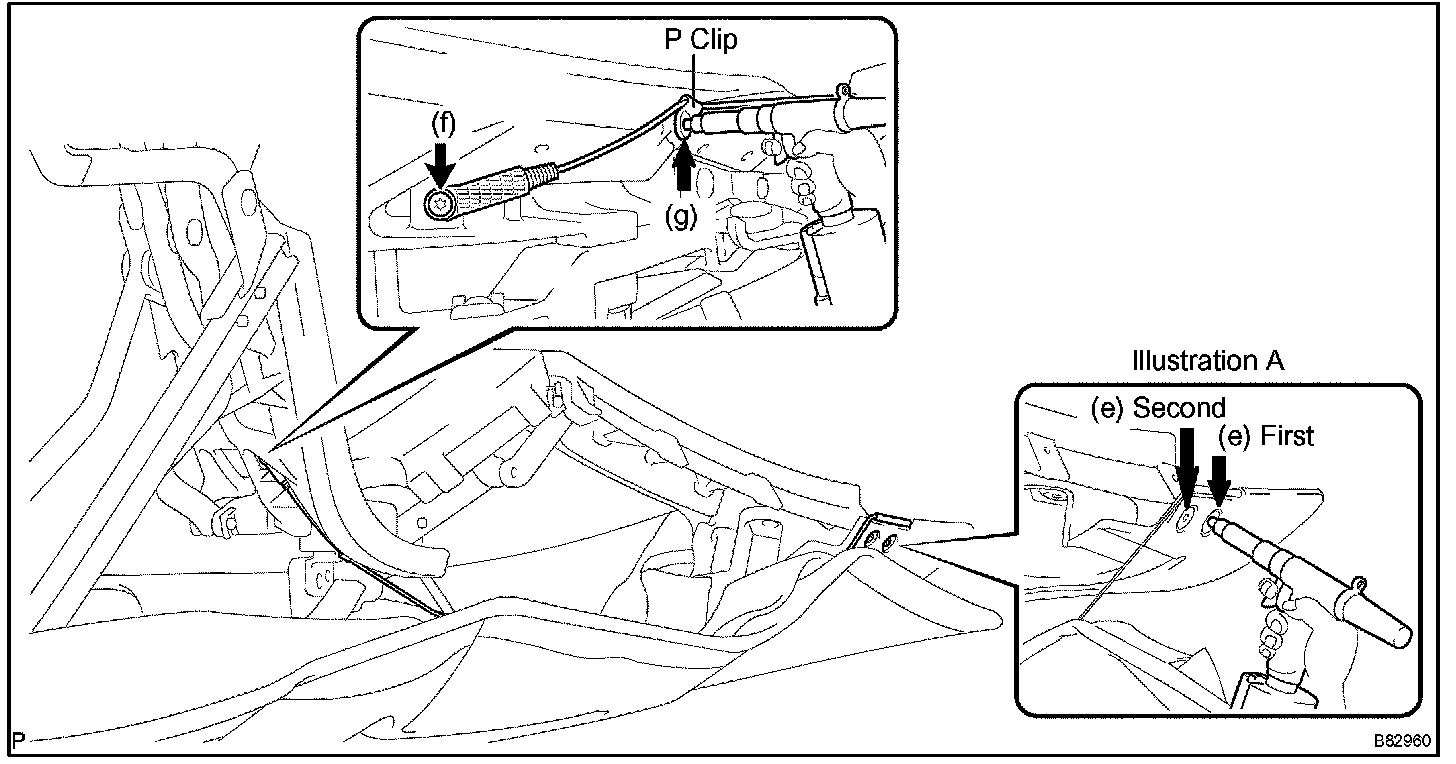 P Clip
(f)
(g)
Illustration A
(e) Second
(e) First
P
B82960