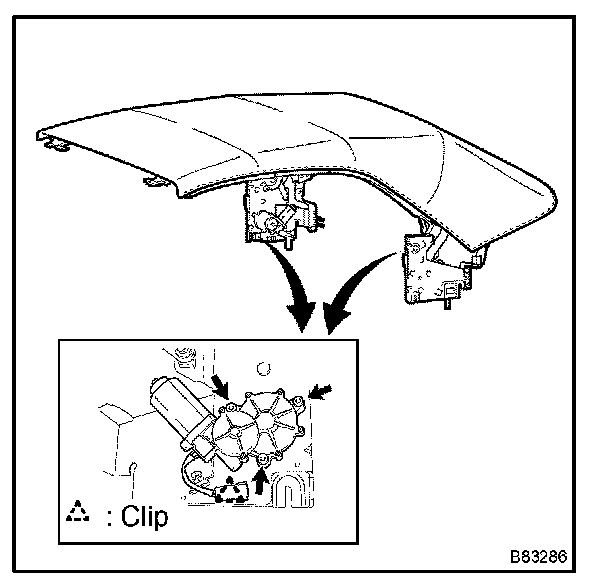 : Clip

B83286