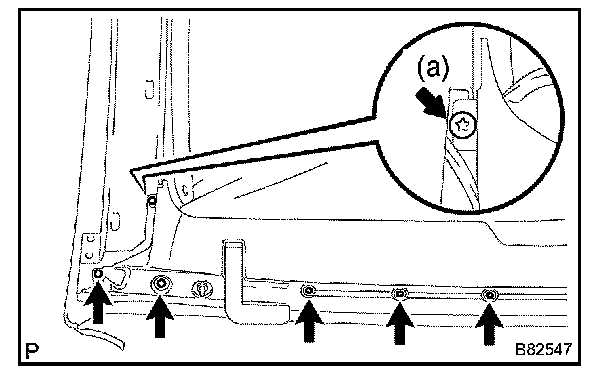 (a)

P

B82547