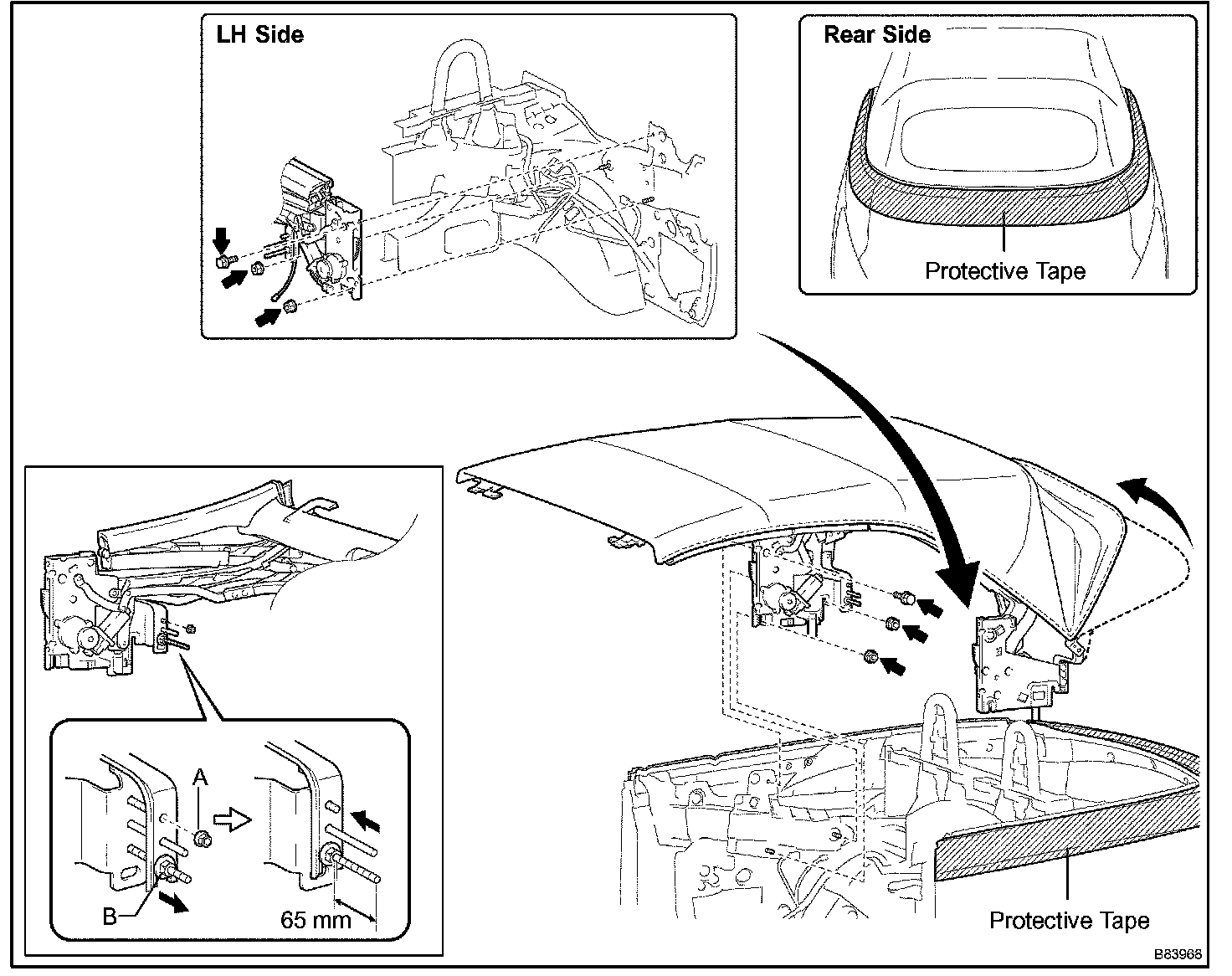 LH Side

Rear Side

Protective Tape

A

B

65 mm

Protective Tape

B83968