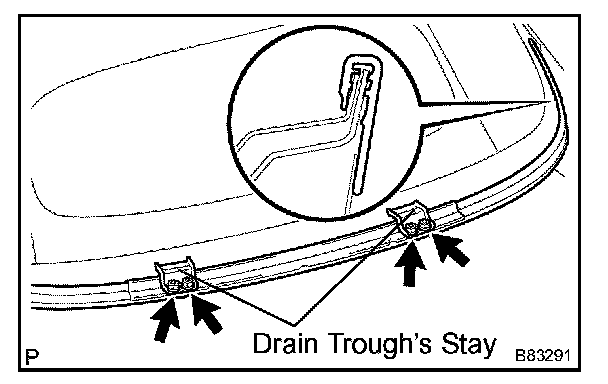 Drain Trough's Stay

P

B83291