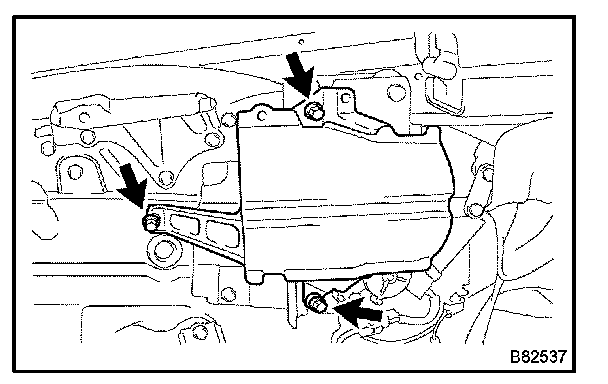 B82537