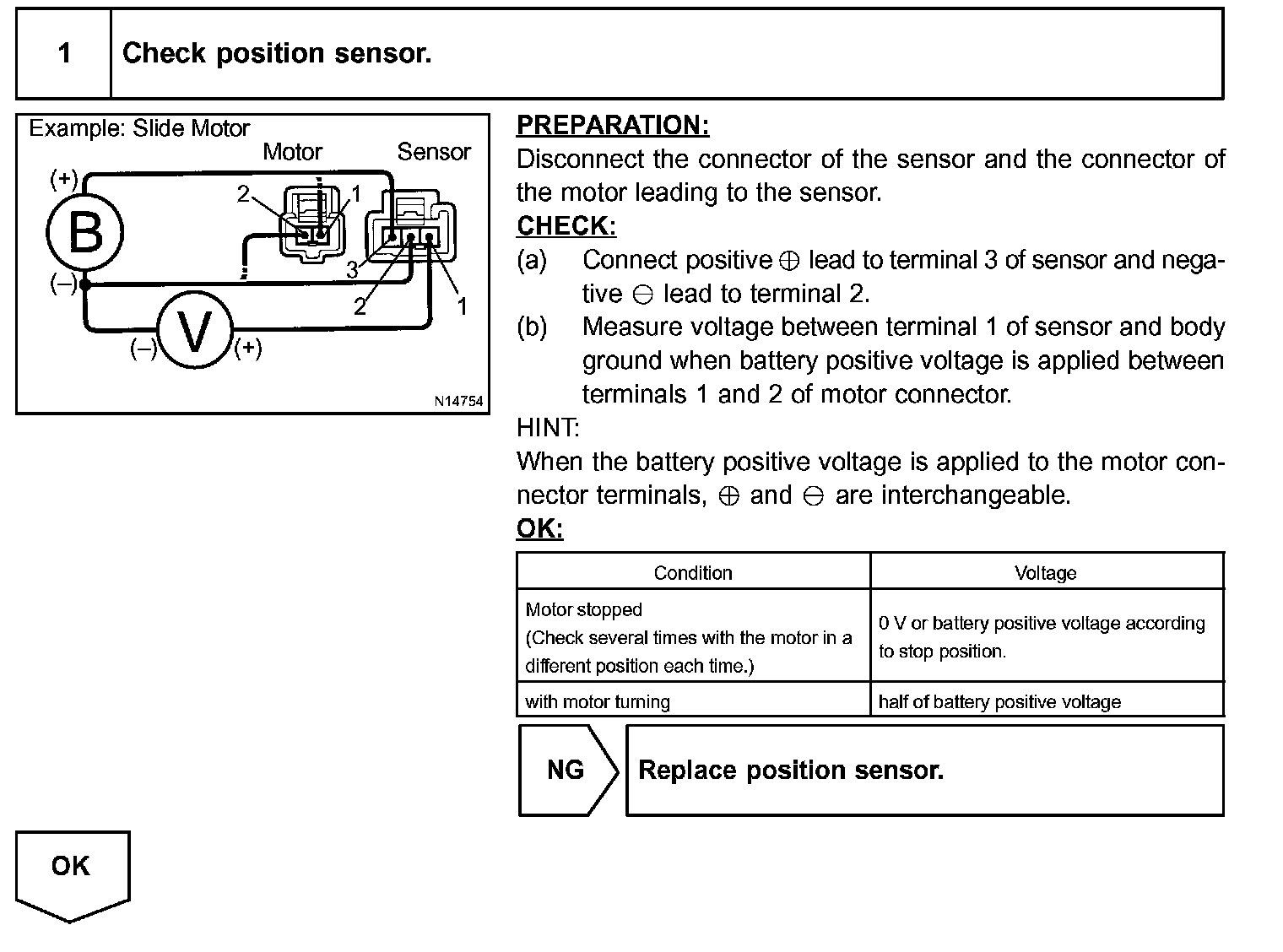 1 Check position sensor.

Example: Slide Motor
Motor Sensor
(+)
B
(–)
2 1
3
2 1
(–) V (+)
N14754

PREPARATION:
Disconnect the connector of the sensor and the connector of the motor leading to the sensor.
CHECK:
(a) Connect positive $\oplus$ lead to terminal 3 of sensor and negative $\ominus$ lead to terminal 2.
(b) Measure voltage between terminal 1 of sensor and body ground when battery positive voltage is applied between terminals 1 and 2 of motor connector.
HINT:
When the battery positive voltage is applied to the motor connector terminals, $\oplus$ and $\ominus$ are interchangeable.
OK:

| Condition | Voltage |
|---|---|
| Motor stopped (Check several times with the motor in a different position each time.) | 0 V or battery positive voltage according to stop position. |
| with motor turning | half of battery positive voltage |

NG Replace position sensor.

OK