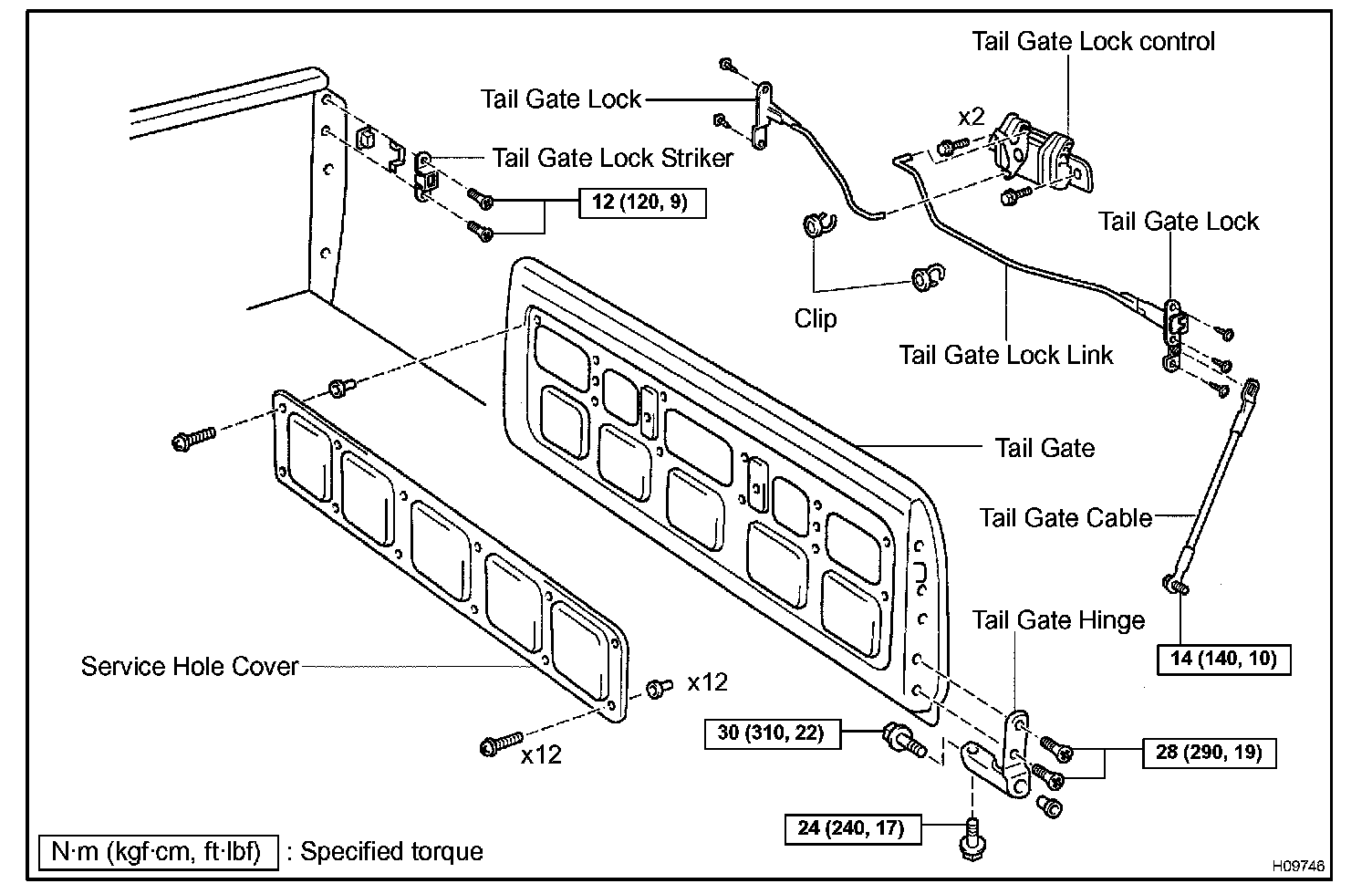 Tail Gate Lock control

Tail Gate Lock

x2

Tail Gate Lock Striker

12 (120, 9)

Tail Gate Lock

Clip

Tail Gate Lock Link

Tail Gate

Tail Gate Cable

Tail Gate Hinge

14 (140, 10)

Service Hole Cover

x12

x12

30 (310, 22)

28 (290, 19)

24 (240, 17)

N·m (kgf·cm, ft·lbf) : Specified torque

H09746