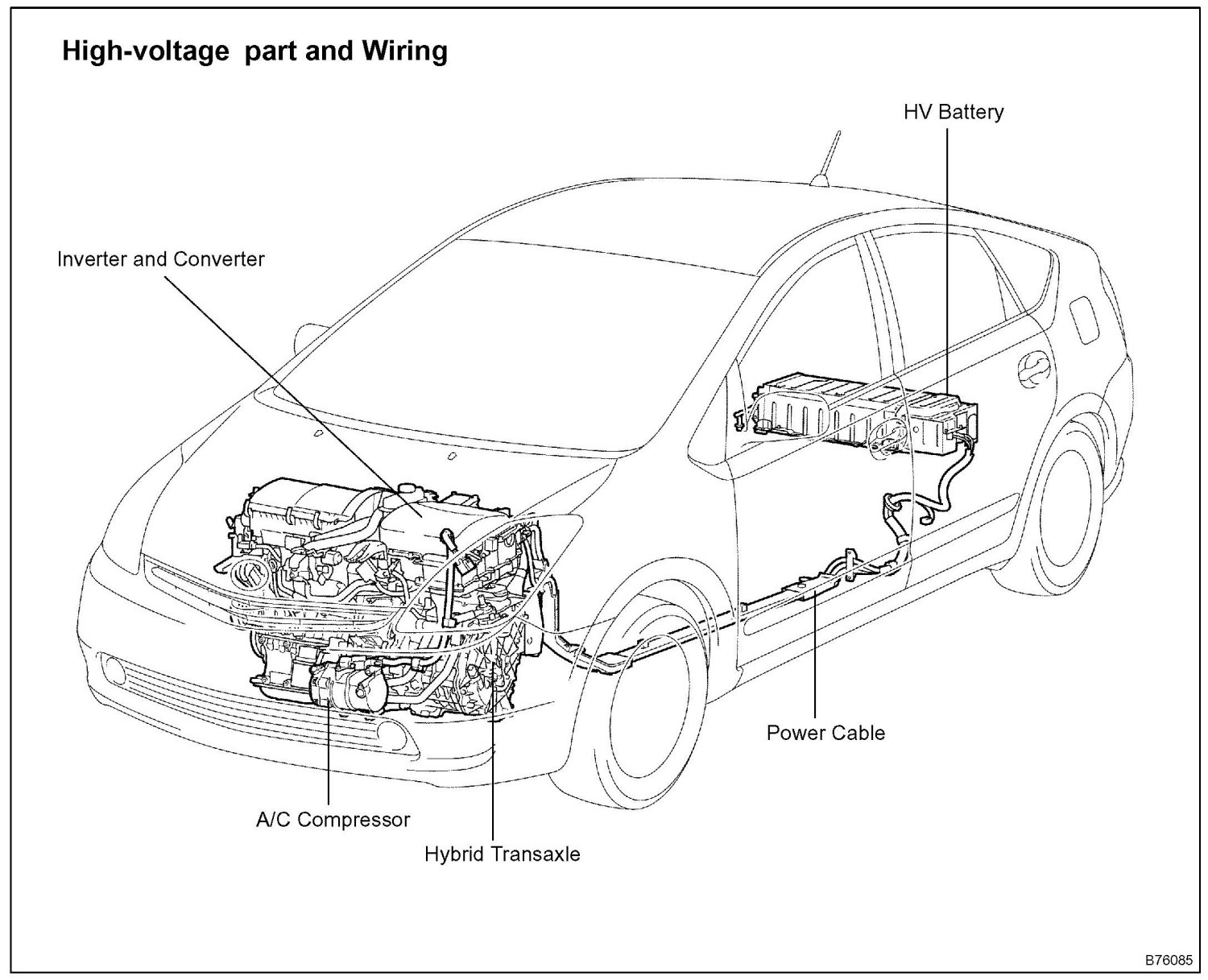 High-voltage  part and Wiring

HV Battery

Inverter and Converter

Power Cable

A/C Compressor

Hybrid Transaxle

B76085