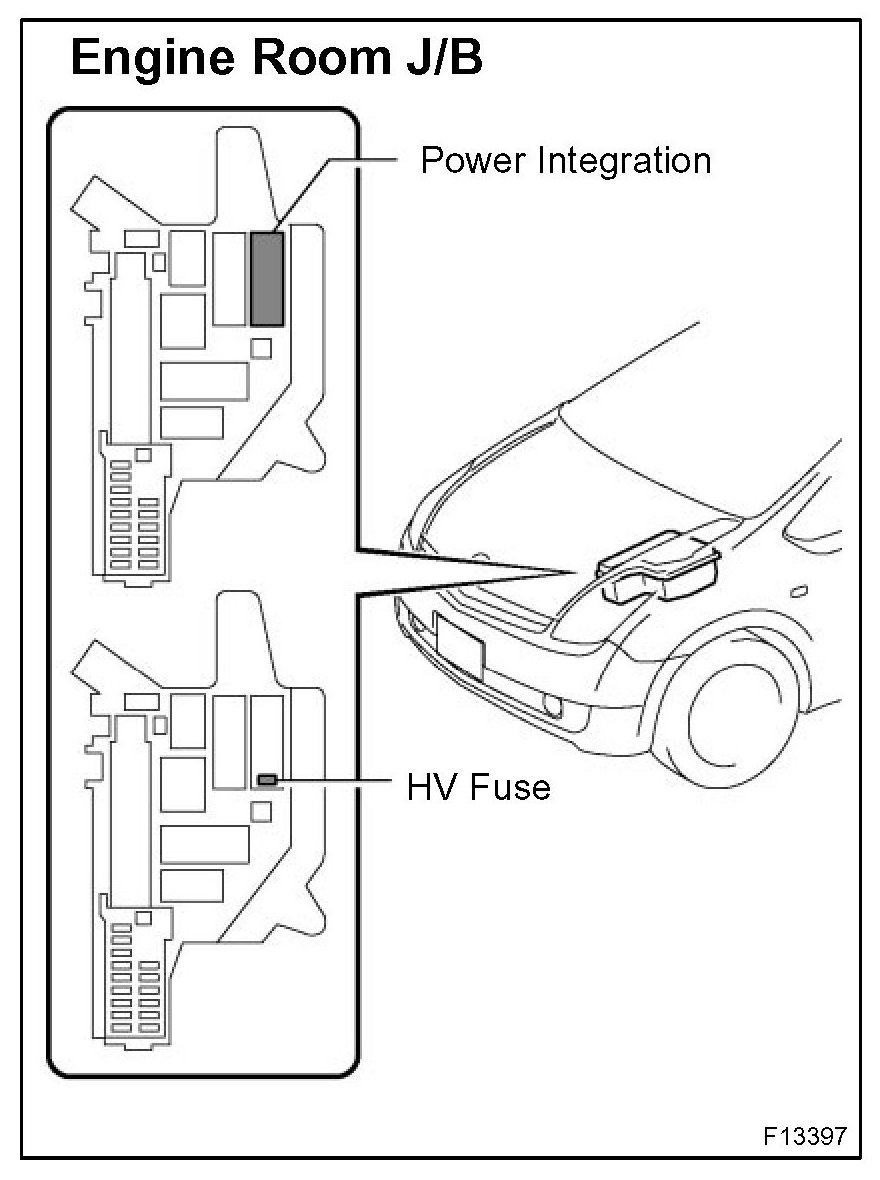 Engine Room J/B

Power Integration

HV Fuse

F13397