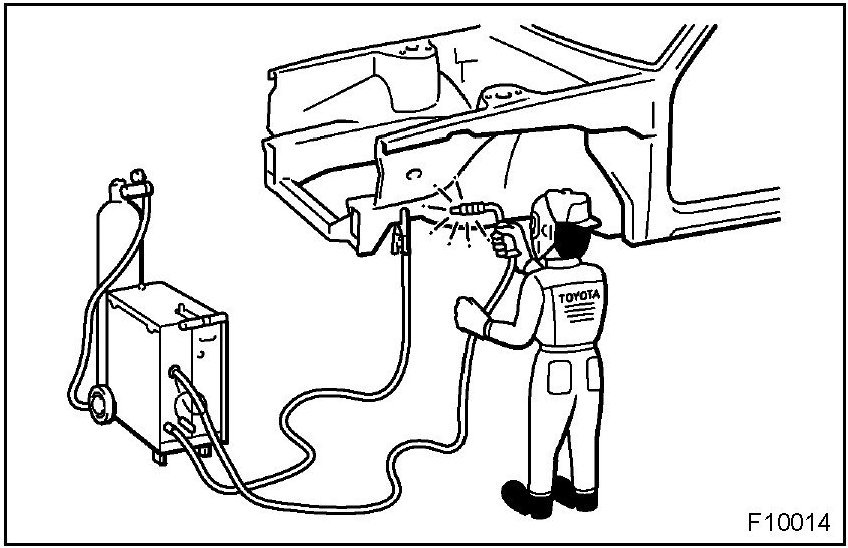 TOYOTA

F10014