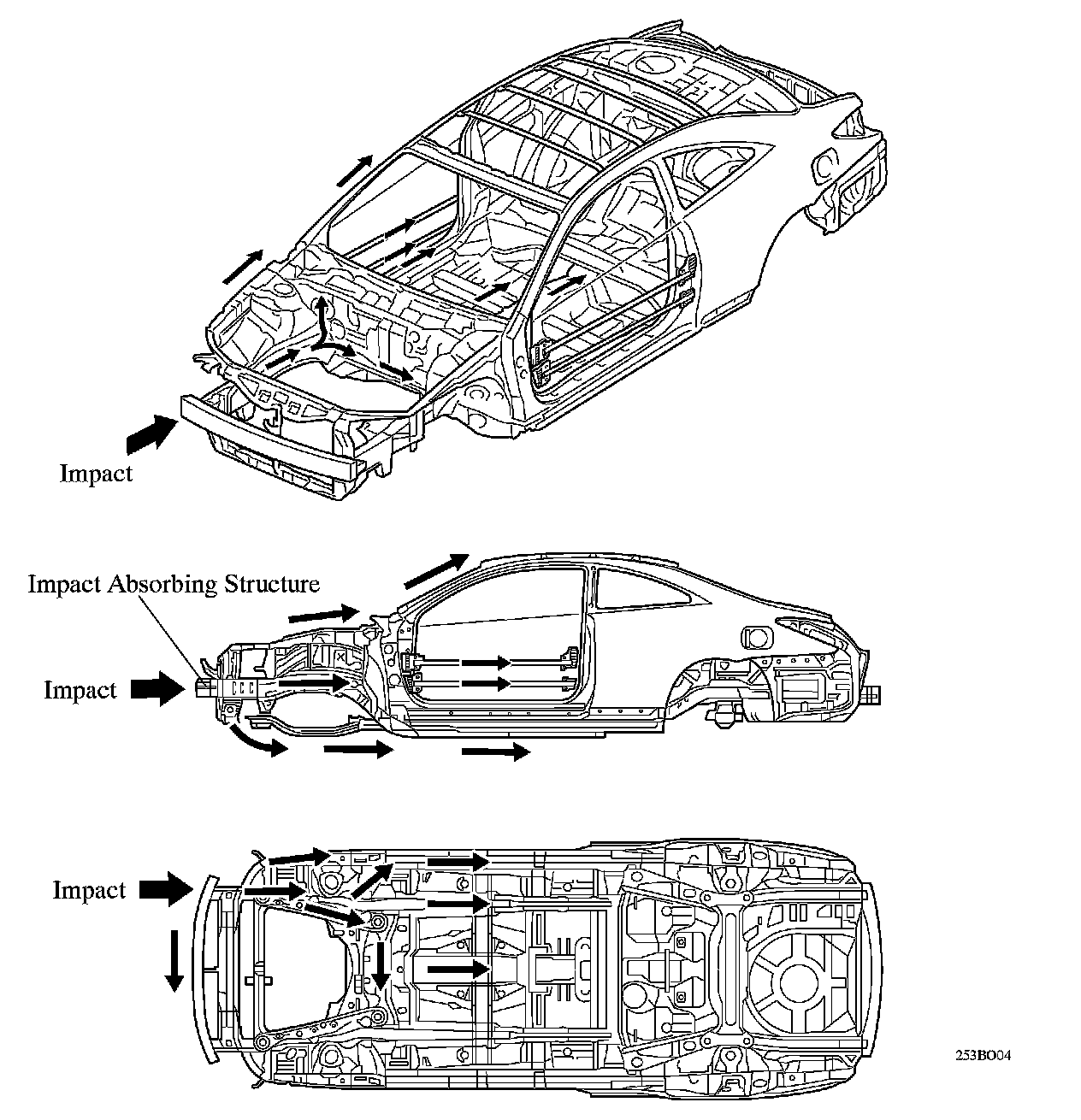 Impact

Impact Absorbing Structure

Impact

Impact

253BO04