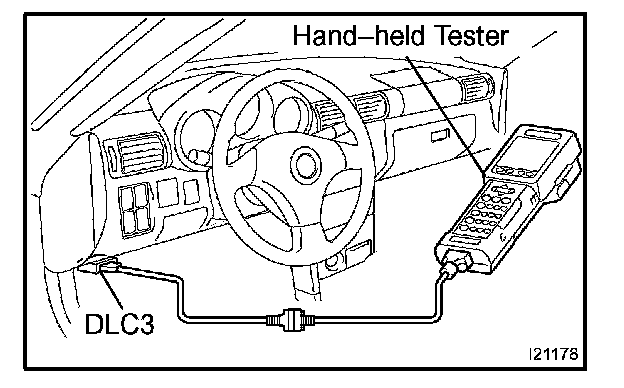 Hand–held Tester

DLC3

I21178