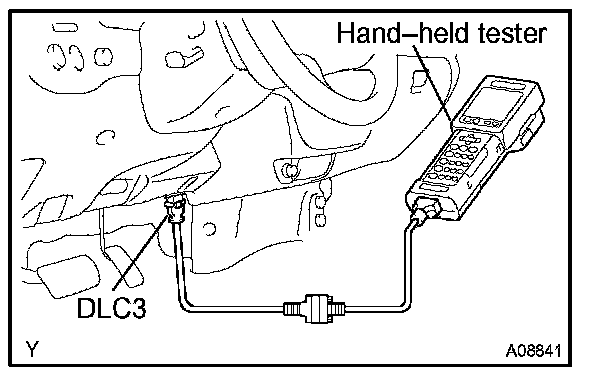 Hand–held tester

DLC3

Y

A08841