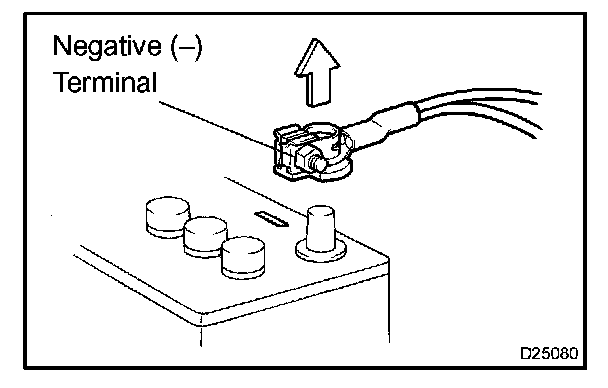 Negative (–)
Terminal

D25080