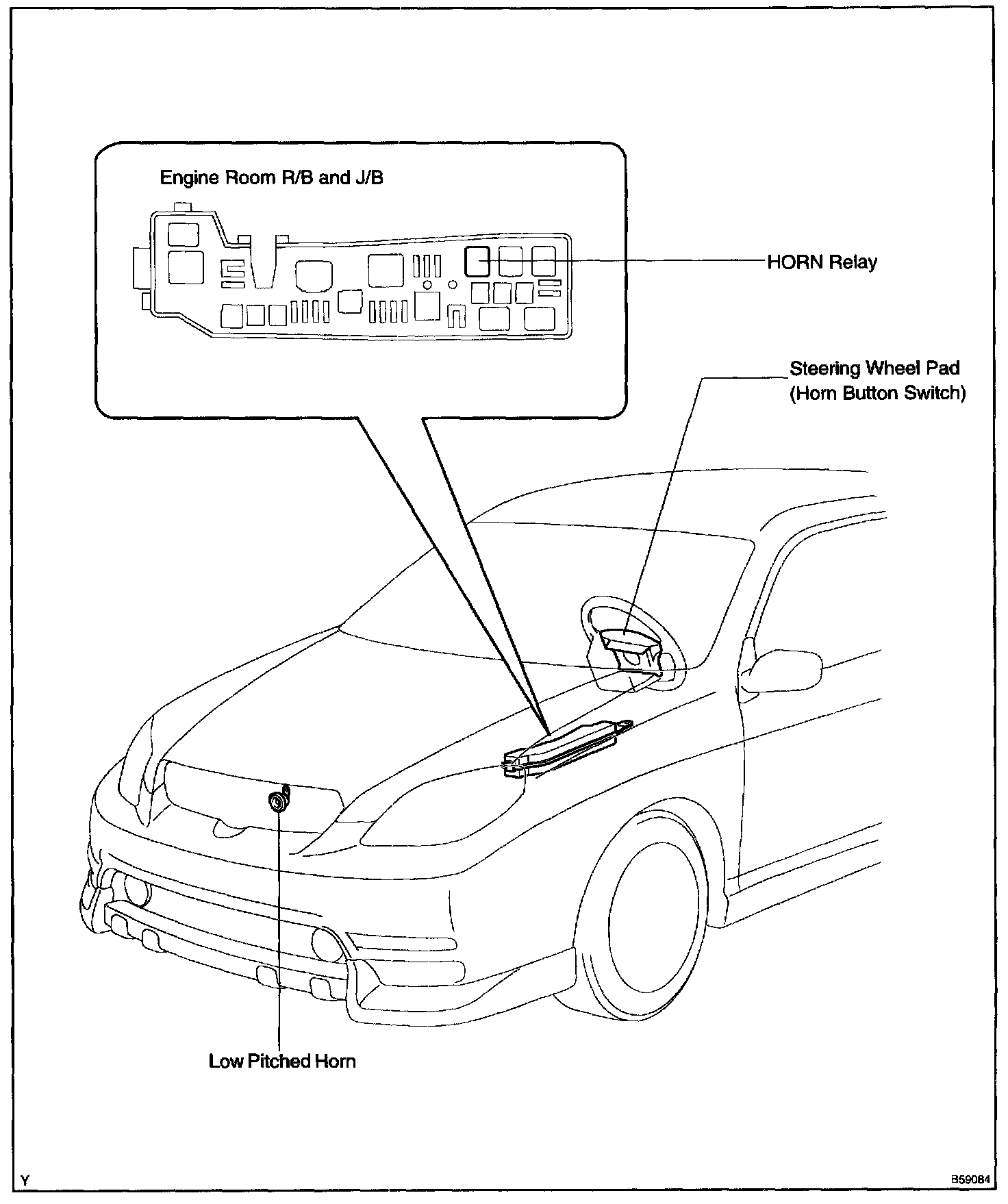 Engine Room R/B and J/B

HORN Relay

Steering Wheel Pad
(Horn Button Switch)

Low Pitched Horn

Y

B59084