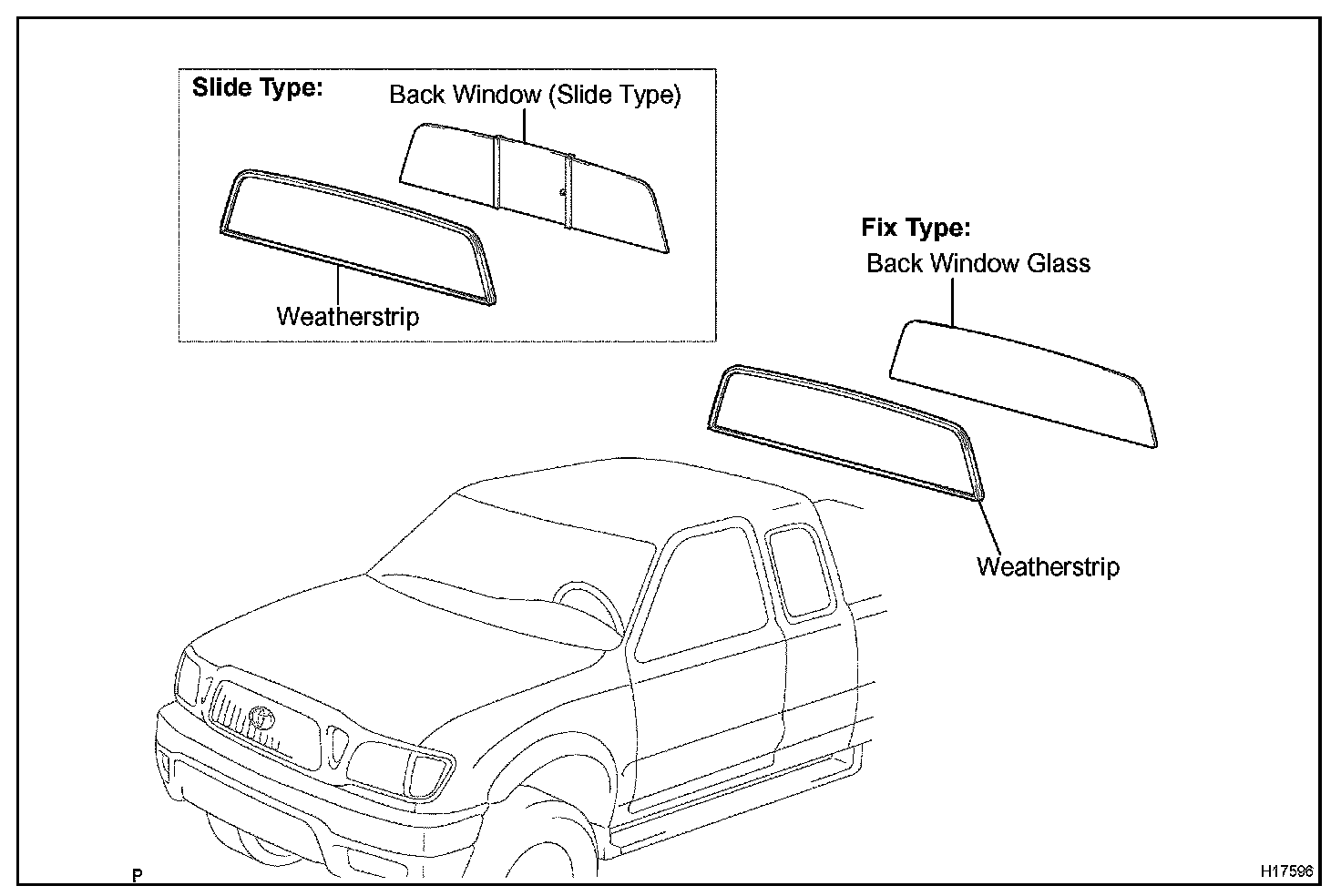 Slide Type:
Back Window (Slide Type)
Weatherstrip

Fix Type:
Back Window Glass
Weatherstrip

P
H17596