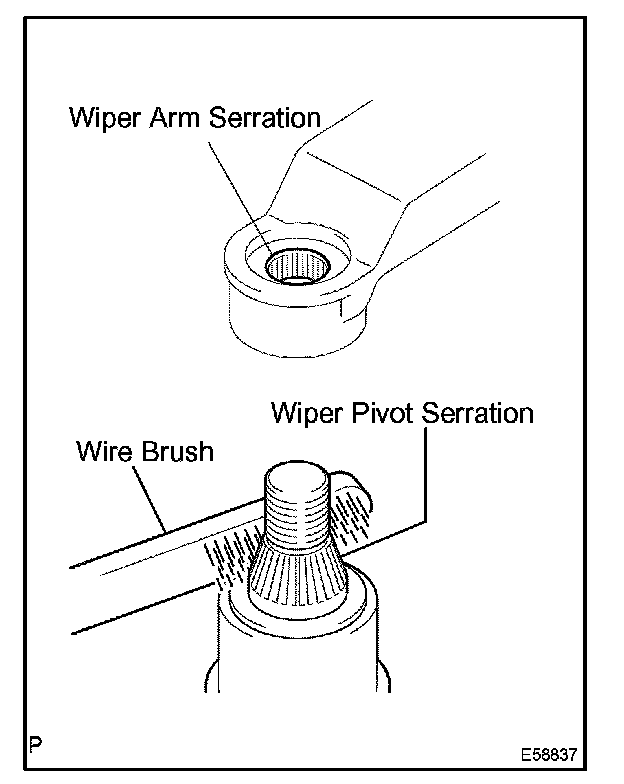 Wiper Arm Serration

Wiper Pivot Serration

Wire Brush

P

E58837