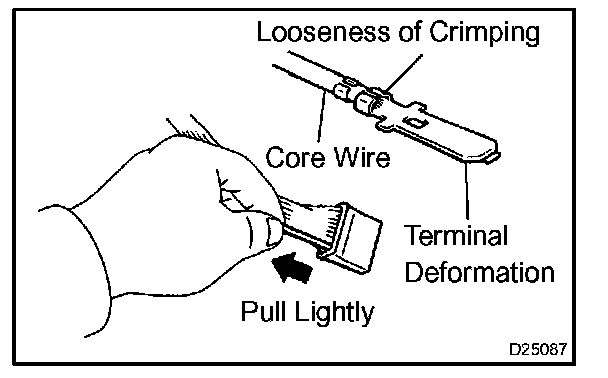 Looseness of Crimping

Core Wire

Terminal Deformation

Pull Lightly

D25087