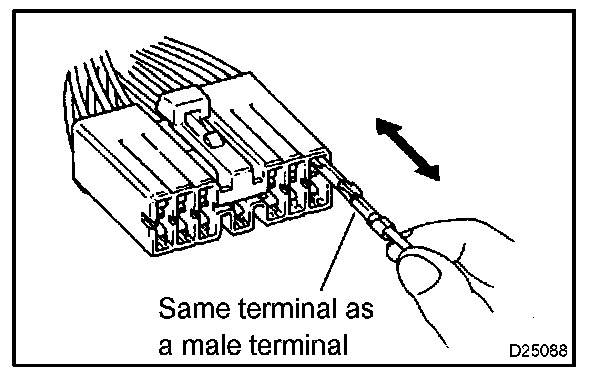 Same terminal as a male terminal

D25088