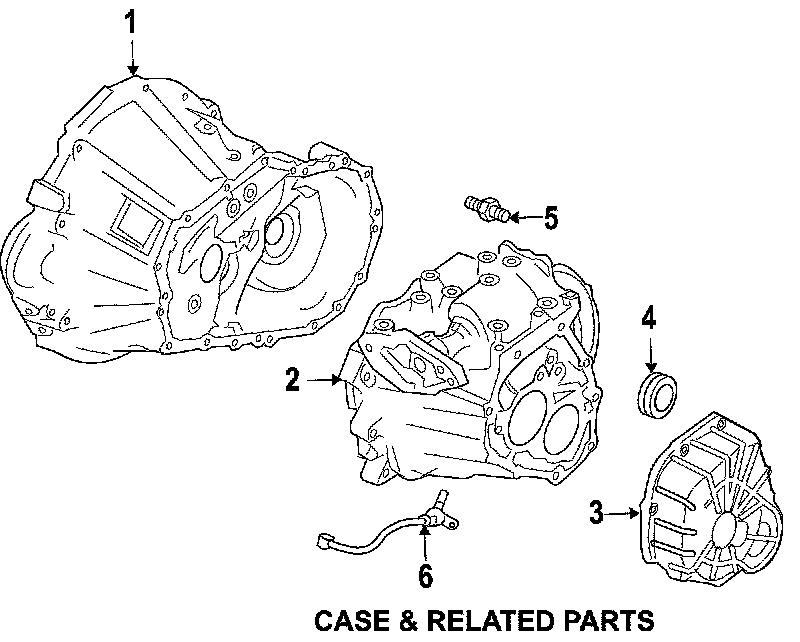 1
5
4
2
3
6
CASE & RELATED PARTS