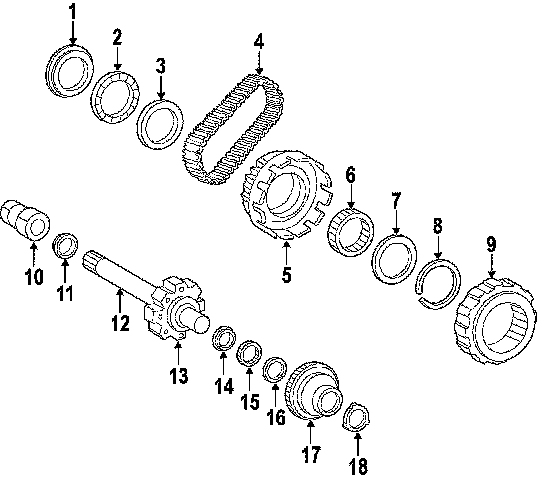 1
2
3
4
5
6
7
8
9
10
11
12
13
14
15
16
17
18