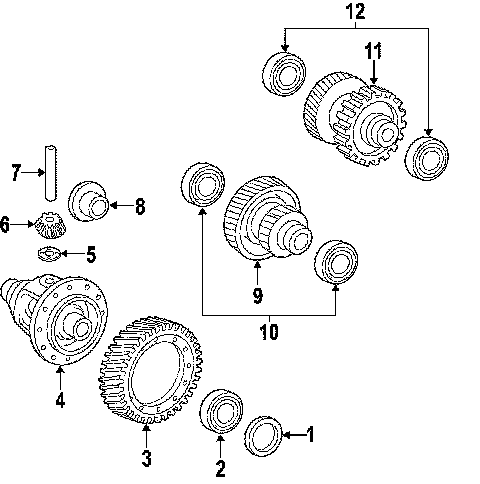 12
11
7
8
6
5
9
10
4
3
2
1