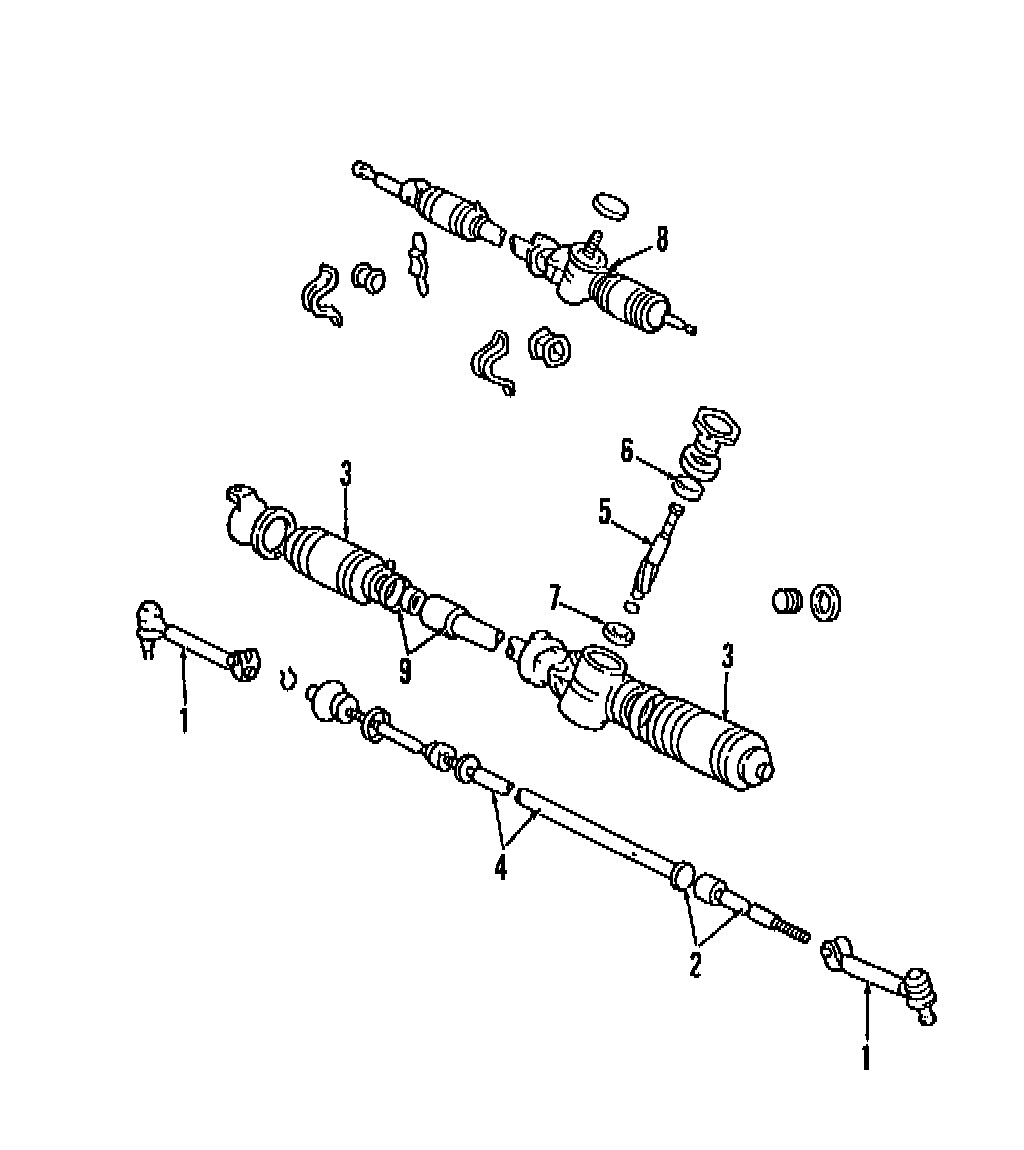 8
6
3
5
7
3
9
1
4
2
1