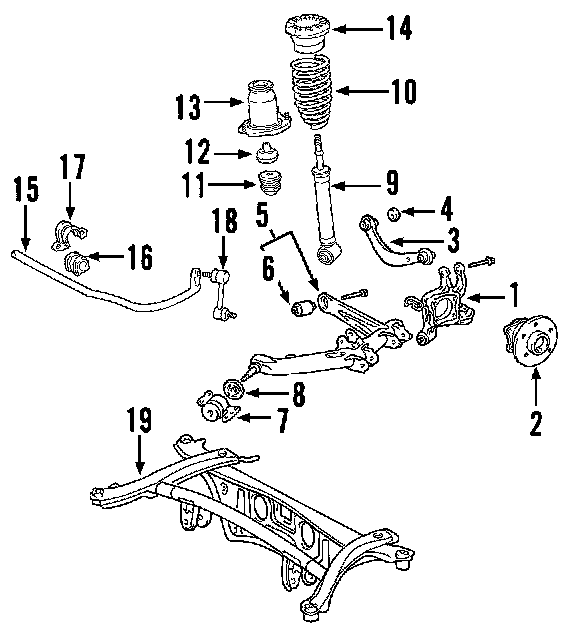 14
10
13
12
11
9
17
15
18
5
4
3
16
6
1
2
8
7
19