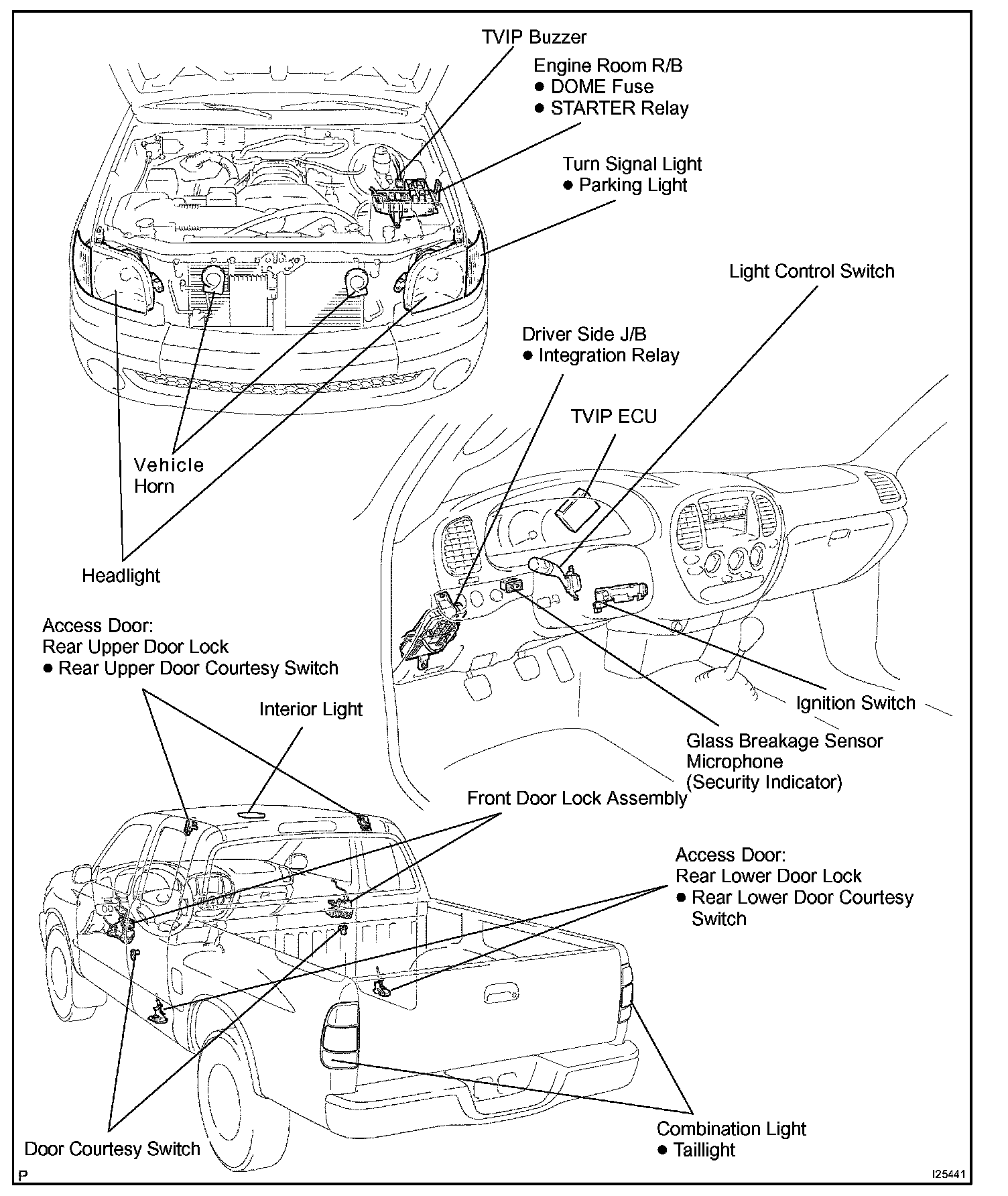 TVIP Buzzer

Engine Room R/B
● DOME Fuse
● STARTER Relay

Turn Signal Light
● Parking Light

Light Control Switch

Driver Side J/B
● Integration Relay

TVIP ECU

Vehicle Horn

Headlight

Access Door:
Rear Upper Door Lock
● Rear Upper Door Courtesy Switch

Interior Light

Ignition Switch

Glass Breakage Sensor
Microphone
(Security Indicator)

Front Door Lock Assembly

Access Door:
Rear Lower Door Lock
● Rear Lower Door Courtesy Switch

Door Courtesy Switch

Combination Light
● Taillight

P

I25441