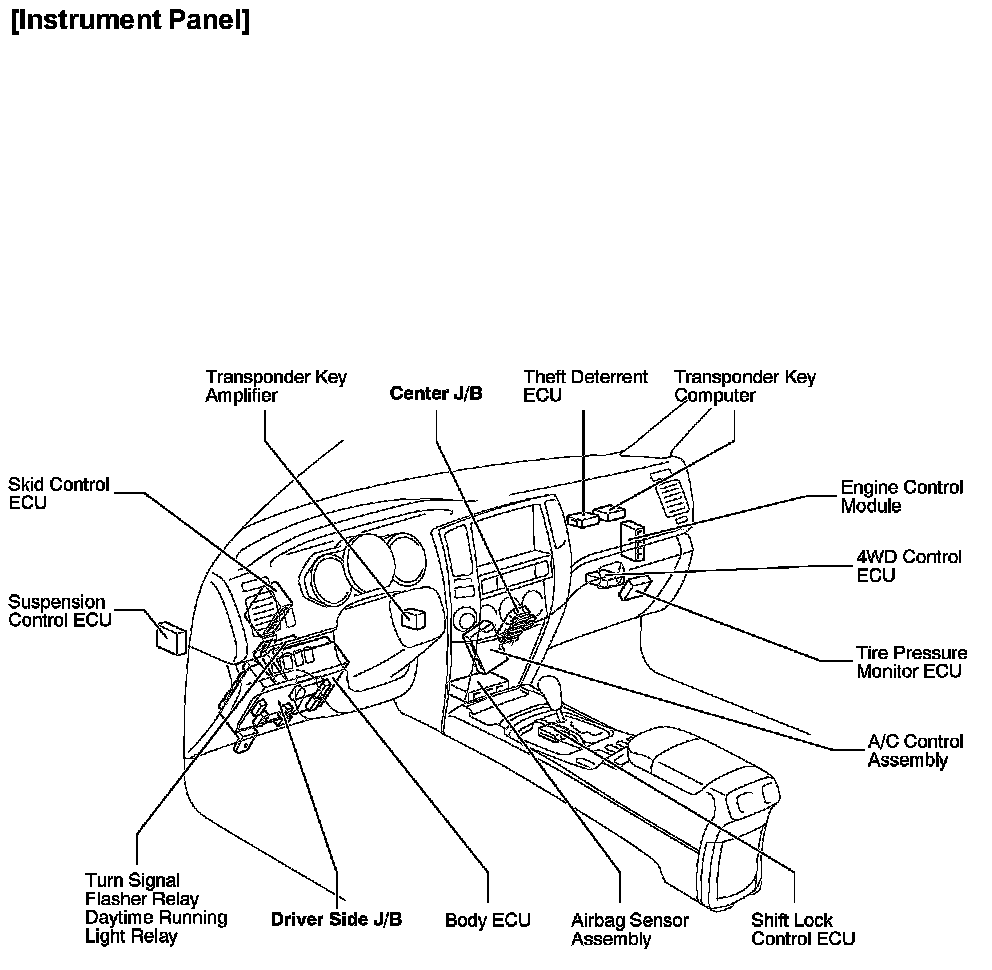 [Instrument Panel]

Transponder Key Amplifier

Center J/B

Theft Deterrent ECU

Transponder Key Computer

Skid Control ECU

Engine Control Module

4WD Control ECU

Suspension Control ECU

Tire Pressure Monitor ECU

A/C Control Assembly

Turn Signal Flasher Relay Daytime Running Light Relay

Driver Side J/B

Body ECU

Airbag Sensor Assembly

Shift Lock Control ECU