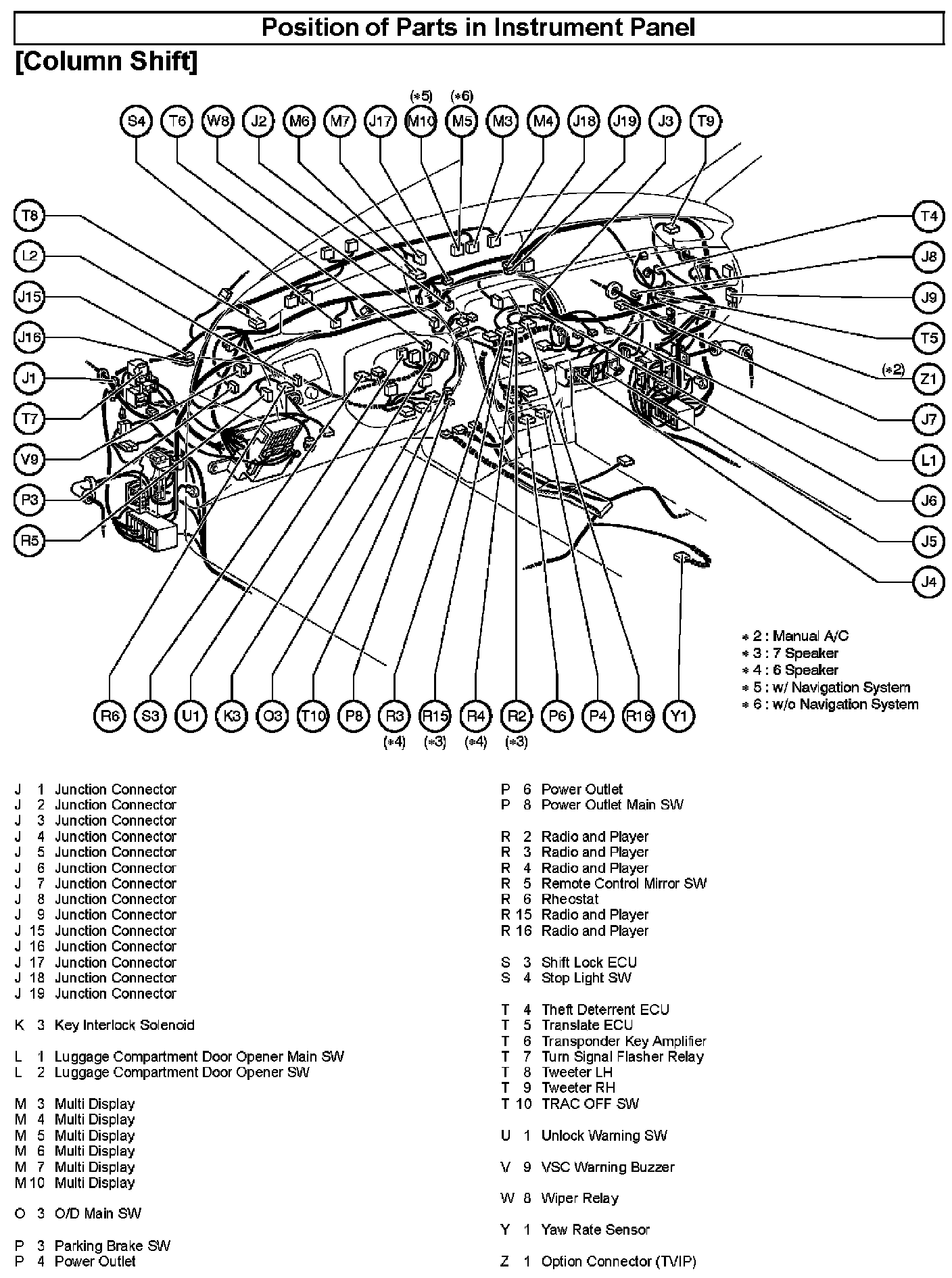 Position of Parts in Instrument Panel

[Column Shift]

(∗5) (∗6)

S4 T6 W8 J2 M6 M7 J17 M10 M5 M3 M4 J18 J19 J3 T9

T8 L2 J15 J16 J1 T7 V9 P3 R5

T4 J8 J9 T5 (∗2) Z1 J7 L1 J6 J5 J4

R6 S3 U1 K3 O3 T10 P8 R3 R15 R4 R2 P6 P4 R16 Y1

(∗4) (∗3) (∗4) (∗3)

∗ 2 : Manual A/C
∗ 3 : 7 Speaker
∗ 4 : 6 Speaker
∗ 5 : w/ Navigation System
∗ 6 : w/o Navigation System

J 1 Junction Connector
J 2 Junction Connector
J 3 Junction Connector
J 4 Junction Connector
J 5 Junction Connector
J 6 Junction Connector
J 7 Junction Connector
J 8 Junction Connector
J 9 Junction Connector
J 15 Junction Connector
J 16 Junction Connector
J 17 Junction Connector
J 18 Junction Connector
J 19 Junction Connector

K 3 Key Interlock Solenoid

L 1 Luggage Compartment Door Opener Main SW
L 2 Luggage Compartment Door Opener SW

M 3 Multi Display
M 4 Multi Display
M 5 Multi Display
M 6 Multi Display
M 7 Multi Display
M 10 Multi Display

O 3 O/D Main SW

P 3 Parking Brake SW
P 4 Power Outlet

P 6 Power Outlet
P 8 Power Outlet Main SW

R 2 Radio and Player
R 3 Radio and Player
R 4 Radio and Player
R 5 Remote Control Mirror SW
R 6 Rheostat
R 15 Radio and Player
R 16 Radio and Player

S 3 Shift Lock ECU
S 4 Stop Light SW

T 4 Theft Deterrent ECU
T 5 Translate ECU
T 6 Transponder Key Amplifier
T 7 Turn Signal Flasher Relay
T 8 Tweeter LH
T 9 Tweeter RH
T 10 TRAC OFF SW

U 1 Unlock Warning SW

V 9 VSC Warning Buzzer

W 8 Wiper Relay

Y 1 Yaw Rate Sensor

Z 1 Option Connector (TVIP)