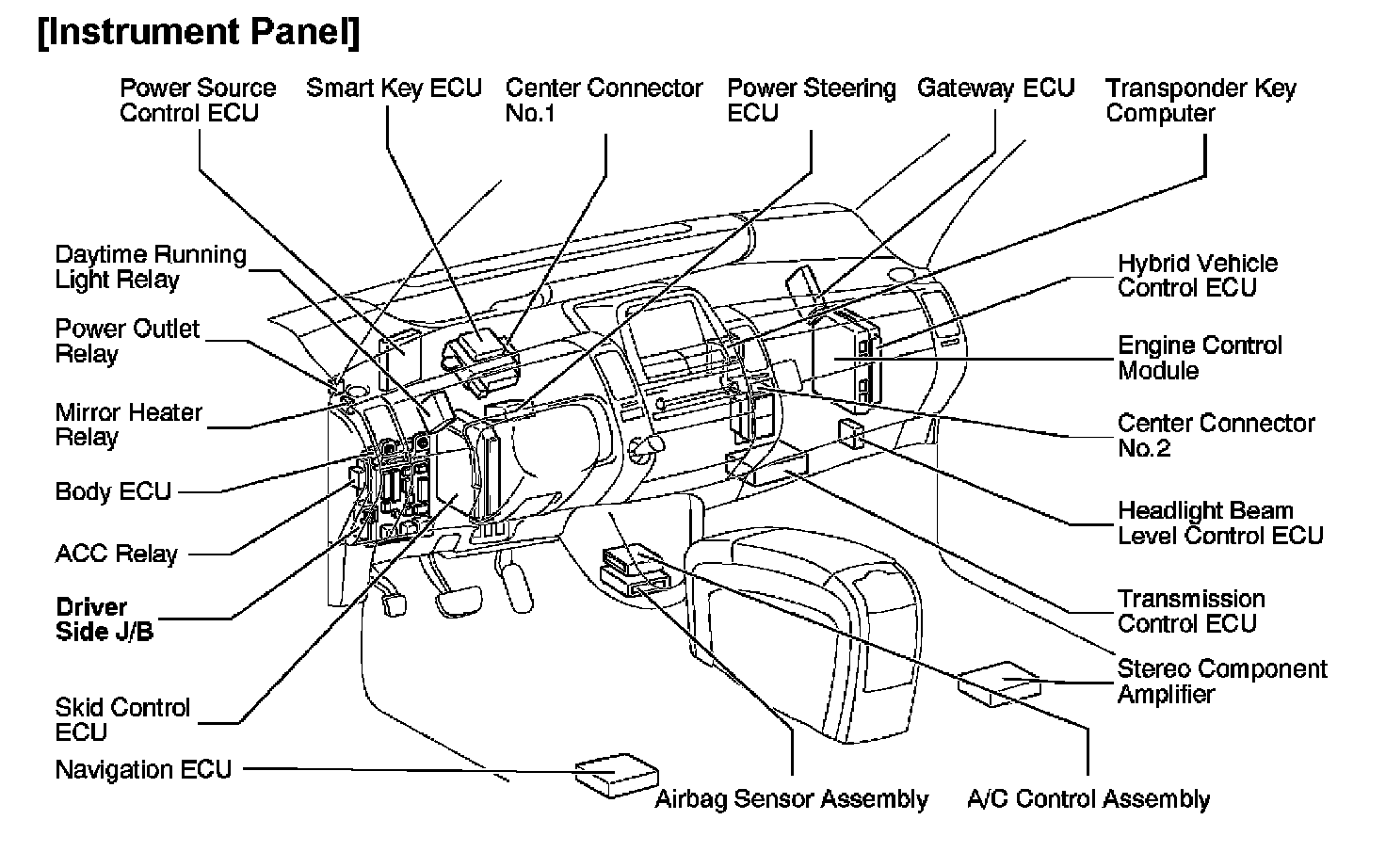 [Instrument Panel]

Power Source Control ECU

Smart Key ECU

Center Connector No.1

Power Steering ECU

Gateway ECU

Transponder Key Computer

Daytime Running Light Relay

Power Outlet Relay

Mirror Heater Relay

Body ECU

ACC Relay

Driver Side J/B

Skid Control ECU

Navigation ECU

Hybrid Vehicle Control ECU

Engine Control Module

Center Connector No.2

Headlight Beam Level Control ECU

Transmission Control ECU

Stereo Component Amplifier

Airbag Sensor Assembly

A/C Control Assembly