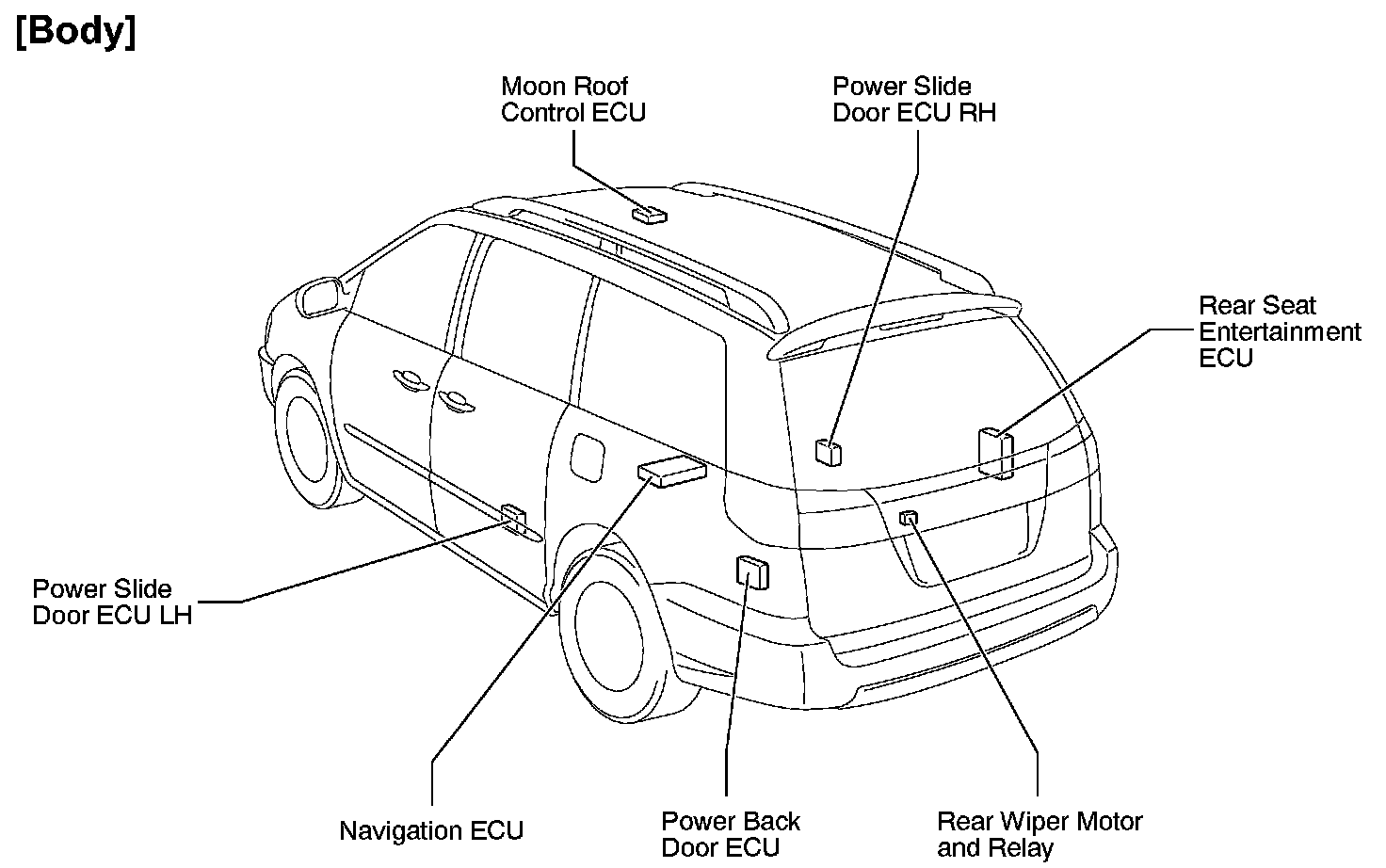 [Body]

Moon Roof Control ECU

Power Slide Door ECU RH

Rear Seat Entertainment ECU

Power Slide Door ECU LH

Navigation ECU

Power Back Door ECU

Rear Wiper Motor and Relay