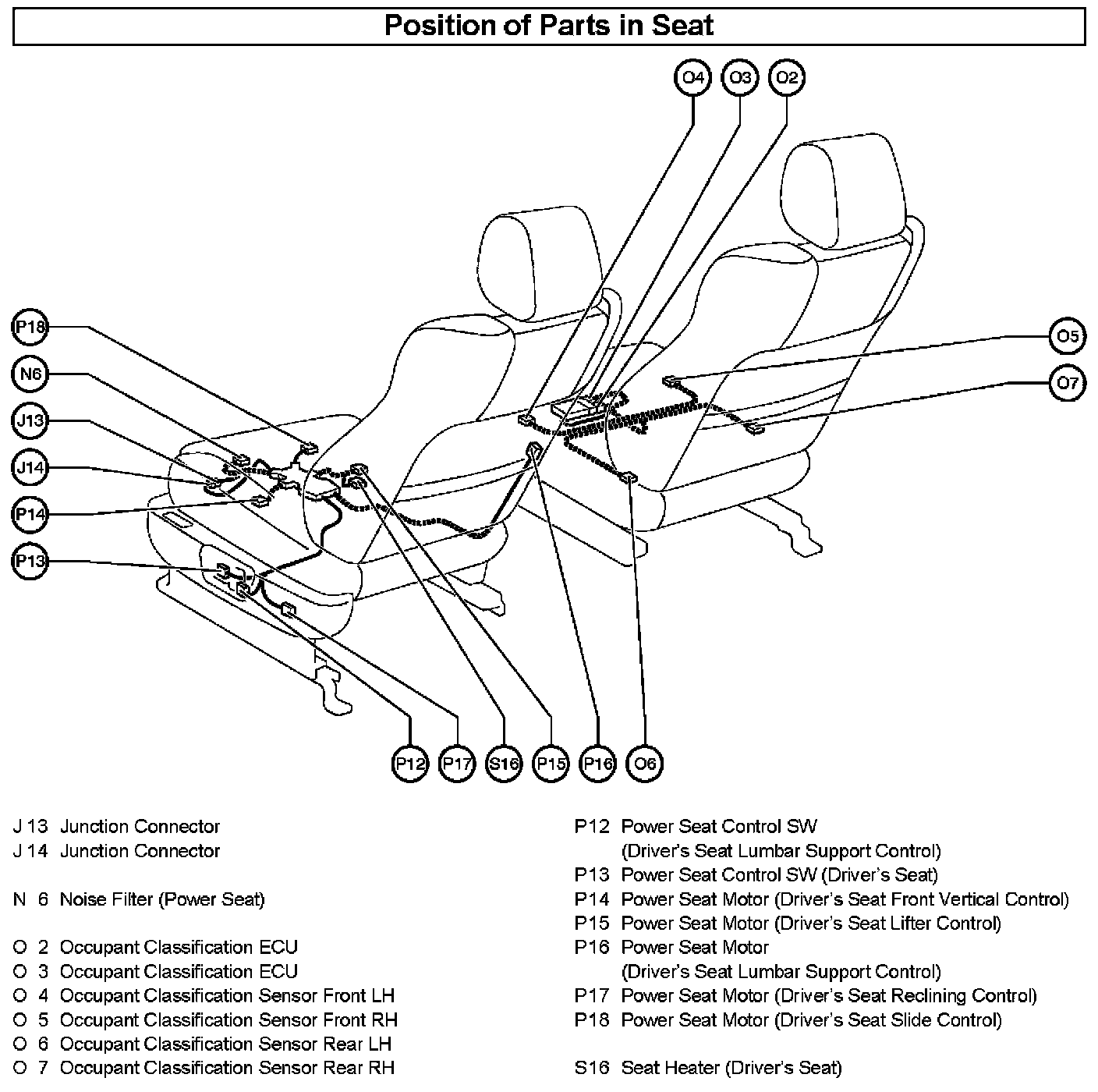 Position of Parts in Seat

O4 O3 O2

P18
N6
J13
J14
P14
P13

O5
O7

P12 P17 S16 P15 P16 O6

J 13 Junction Connector
J 14 Junction Connector

N 6 Noise Filter (Power Seat)

O 2 Occupant Classification ECU
O 3 Occupant Classification ECU
O 4 Occupant Classification Sensor Front LH
O 5 Occupant Classification Sensor Front RH
O 6 Occupant Classification Sensor Rear LH
O 7 Occupant Classification Sensor Rear RH

P12 Power Seat Control SW (Driver's Seat Lumbar Support Control)
P13 Power Seat Control SW (Driver's Seat)
P14 Power Seat Motor (Driver's Seat Front Vertical Control)
P15 Power Seat Motor (Driver's Seat Lifter Control)
P16 Power Seat Motor (Driver's Seat Lumbar Support Control)
P17 Power Seat Motor (Driver's Seat Reclining Control)
P18 Power Seat Motor (Driver's Seat Slide Control)

S16 Seat Heater (Driver's Seat)