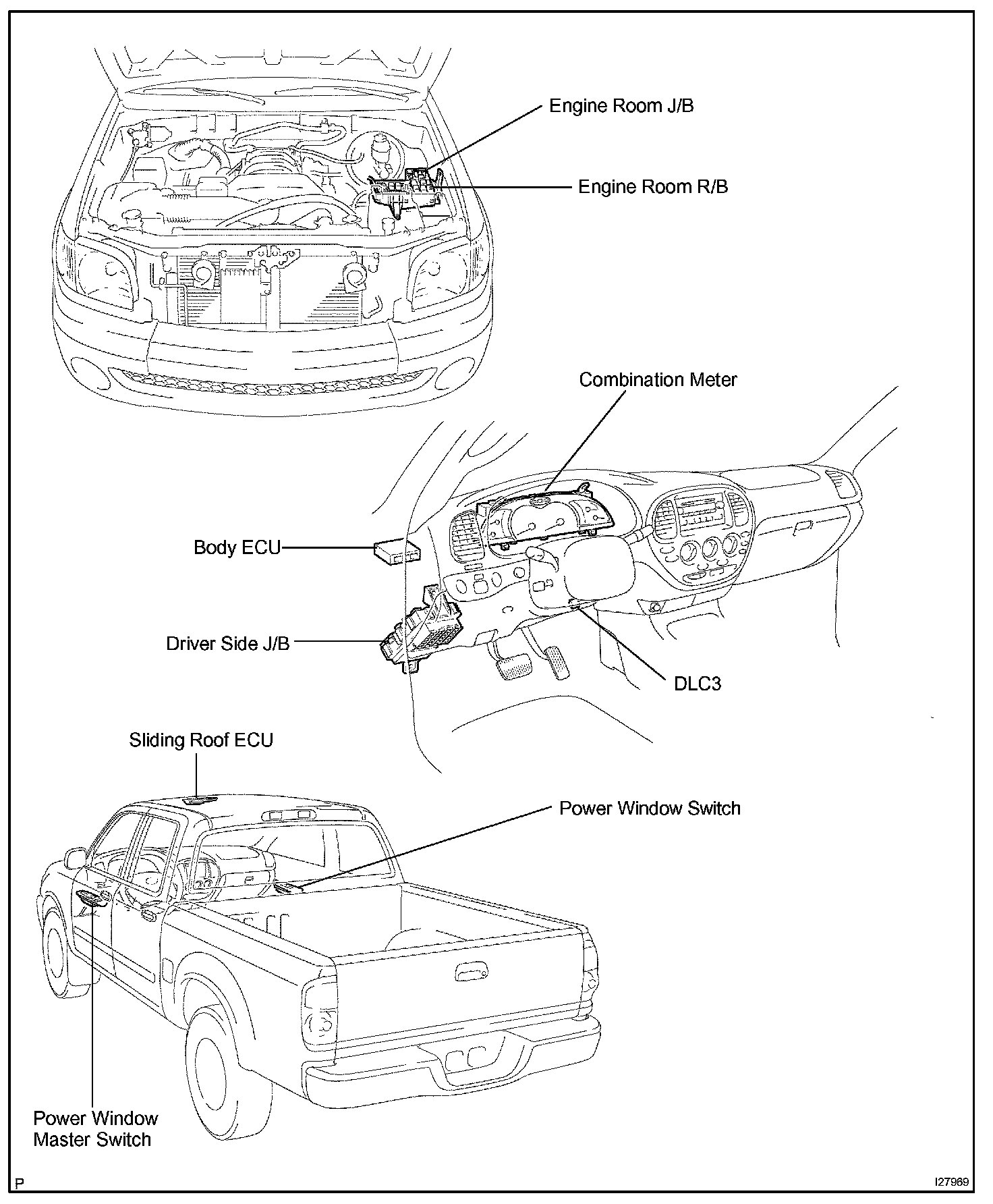 Engine Room J/B

Engine Room R/B

Combination Meter

Body ECU

Driver Side J/B

DLC3

Sliding Roof ECU

Power Window Switch

Power Window Master Switch

P

I27969