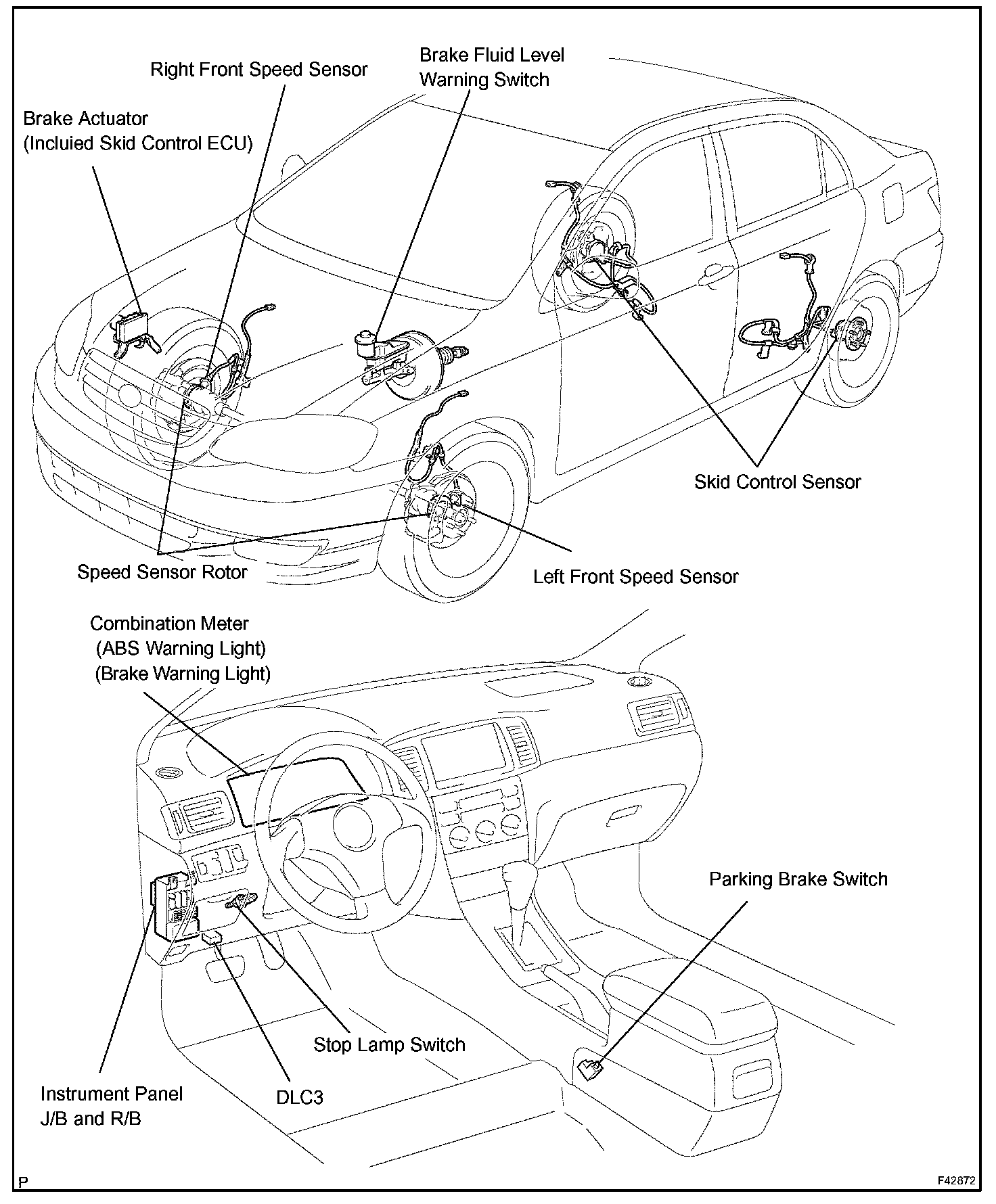 Right Front Speed Sensor

Brake Fluid Level Warning Switch

Brake Actuator (Incluied Skid Control ECU)

Skid Control Sensor

Speed Sensor Rotor

Left Front Speed Sensor

Combination Meter (ABS Warning Light) (Brake Warning Light)

Parking Brake Switch

Stop Lamp Switch

Instrument Panel J/B and R/B

DLC3

P

F42872