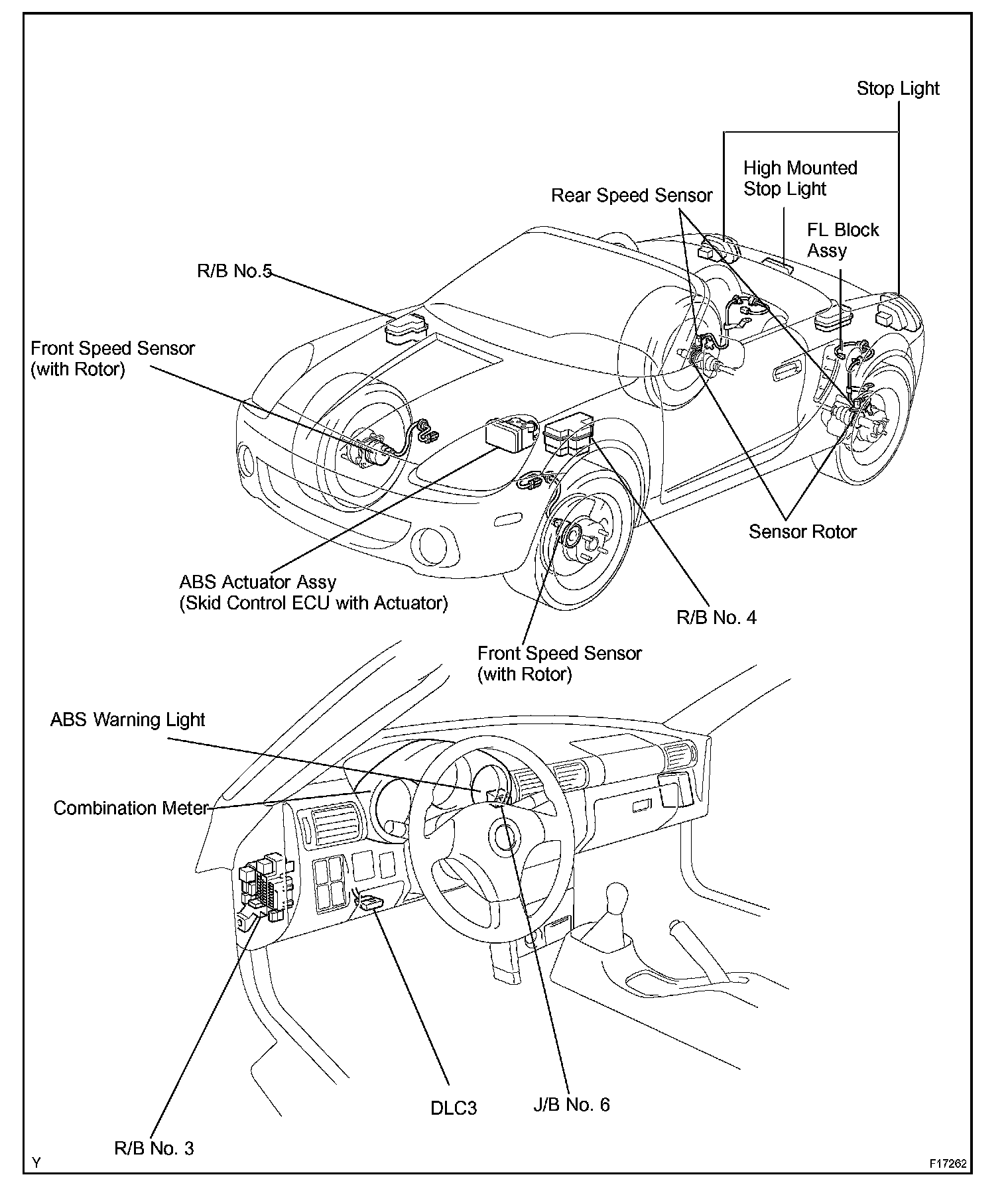 Stop Light

High Mounted
Stop Light

Rear Speed Sensor

FL Block
Assy

R/B No.5

Front Speed Sensor
(with Rotor)

Sensor Rotor

ABS Actuator Assy
(Skid Control ECU with Actuator)

R/B No. 4

Front Speed Sensor
(with Rotor)

ABS Warning Light

Combination Meter

DLC3

J/B No. 6

R/B No. 3

Y

F17262