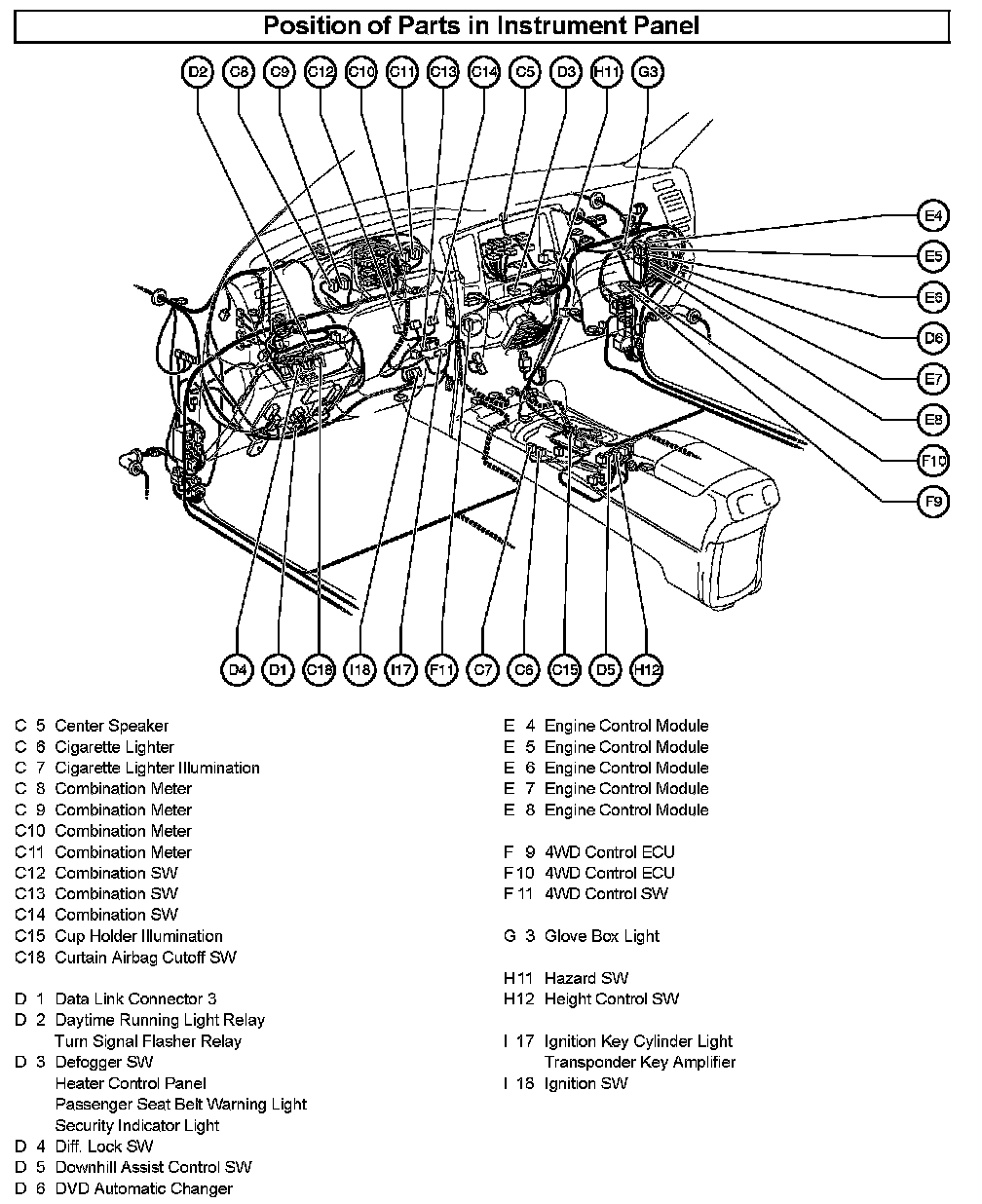 Position of Parts in Instrument Panel

D2 C8 C9 C12 C10 C11 C13 C14 C5 D3 H11 G3

E4
E5
E6
D6
E7
E8
F10
F9

D4 D1 C18 I18 I17 F11 C7 C6 C15 D5 H12

C 5 Center Speaker
C 6 Cigarette Lighter
C 7 Cigarette Lighter Illumination
C 8 Combination Meter
C 9 Combination Meter
C10 Combination Meter
C11 Combination Meter
C12 Combination SW
C13 Combination SW
C14 Combination SW
C15 Cup Holder Illumination
C18 Curtain Airbag Cutoff SW

D 1 Data Link Connector 3
D 2 Daytime Running Light Relay
Turn Signal Flasher Relay
D 3 Defogger SW
Heater Control Panel
Passenger Seat Belt Warning Light
Security Indicator Light
D 4 Diff. Lock SW
D 5 Downhill Assist Control SW
D 6 DVD Automatic Changer

E 4 Engine Control Module
E 5 Engine Control Module
E 6 Engine Control Module
E 7 Engine Control Module
E 8 Engine Control Module

F 9 4WD Control ECU
F 10 4WD Control ECU
F 11 4WD Control SW

G 3 Glove Box Light

H11 Hazard SW
H12 Height Control SW

I 17 Ignition Key Cylinder Light
Transponder Key Amplifier
I 18 Ignition SW