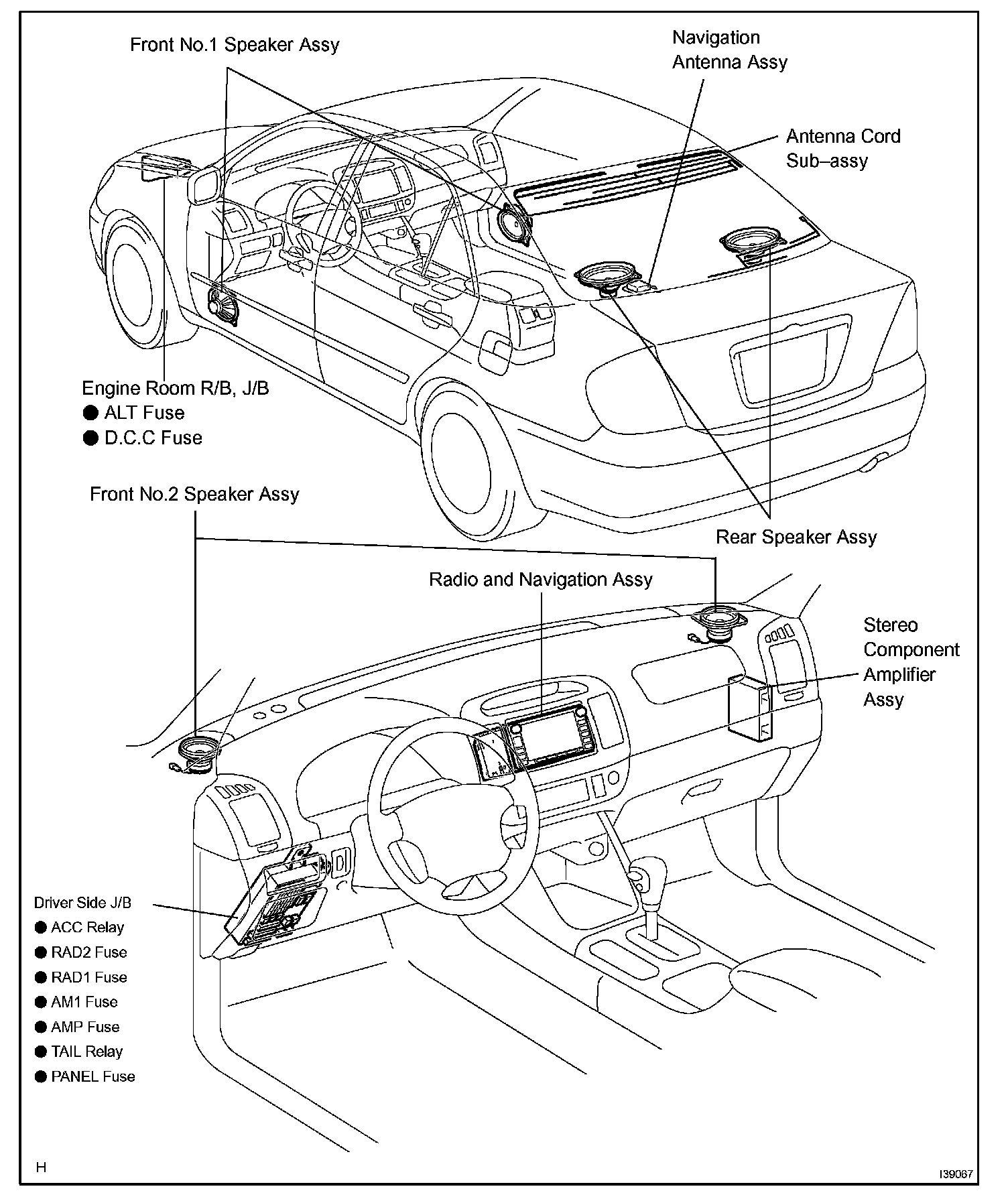 Front No.1 Speaker Assy

Navigation Antenna Assy

Antenna Cord Sub–assy

Engine Room R/B, J/B
● ALT Fuse
● D.C.C Fuse

Front No.2 Speaker Assy

Rear Speaker Assy

Radio and Navigation Assy

Stereo Component Amplifier Assy

Driver Side J/B
● ACC Relay
● RAD2 Fuse
● RAD1 Fuse
● AM1 Fuse
● AMP Fuse
● TAIL Relay
● PANEL Fuse

H

I39067