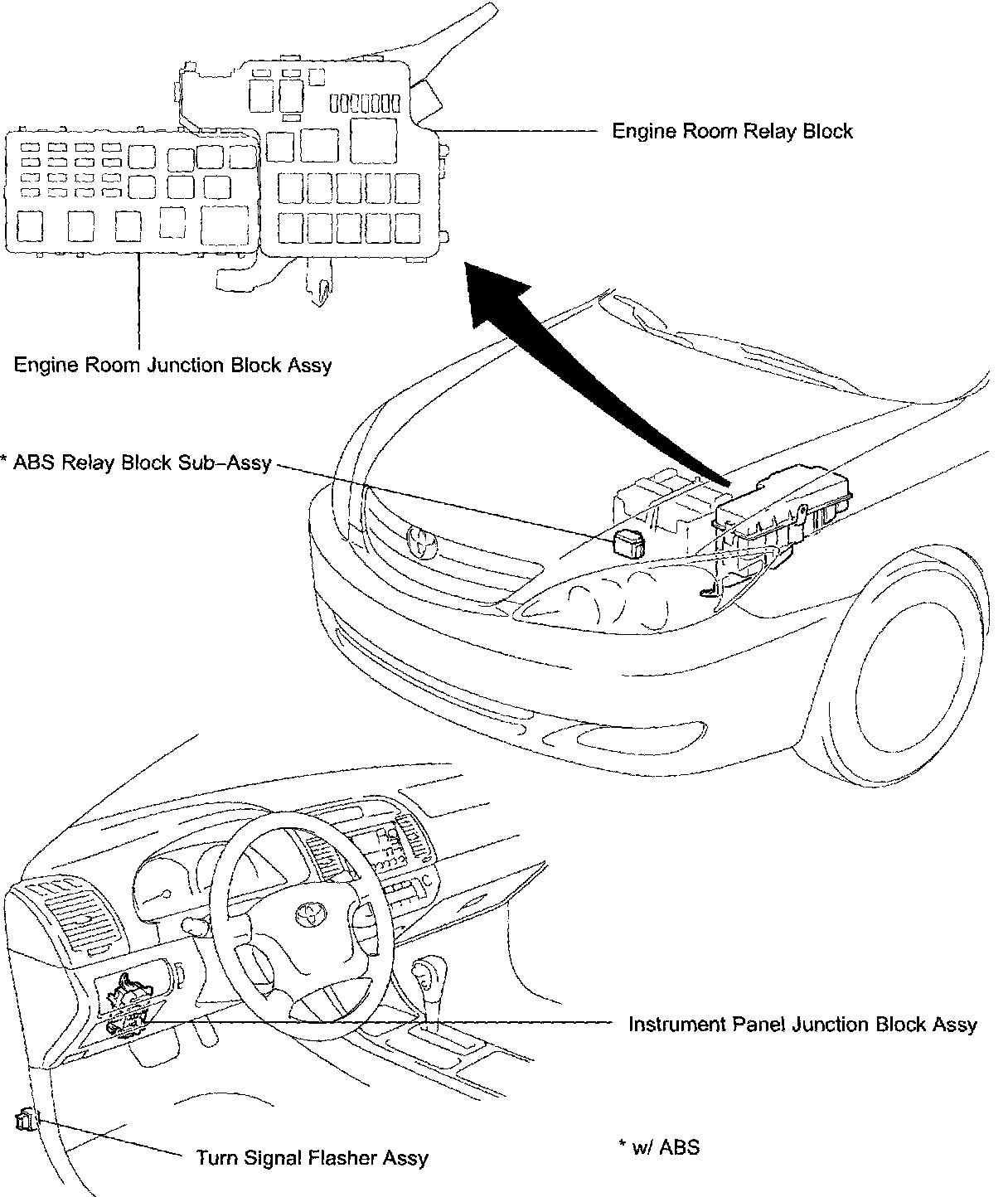 Engine Room Relay Block

Engine Room Junction Block Assy

* ABS Relay Block Sub–Assy

Instrument Panel Junction Block Assy

Turn Signal Flasher Assy

* w/ ABS