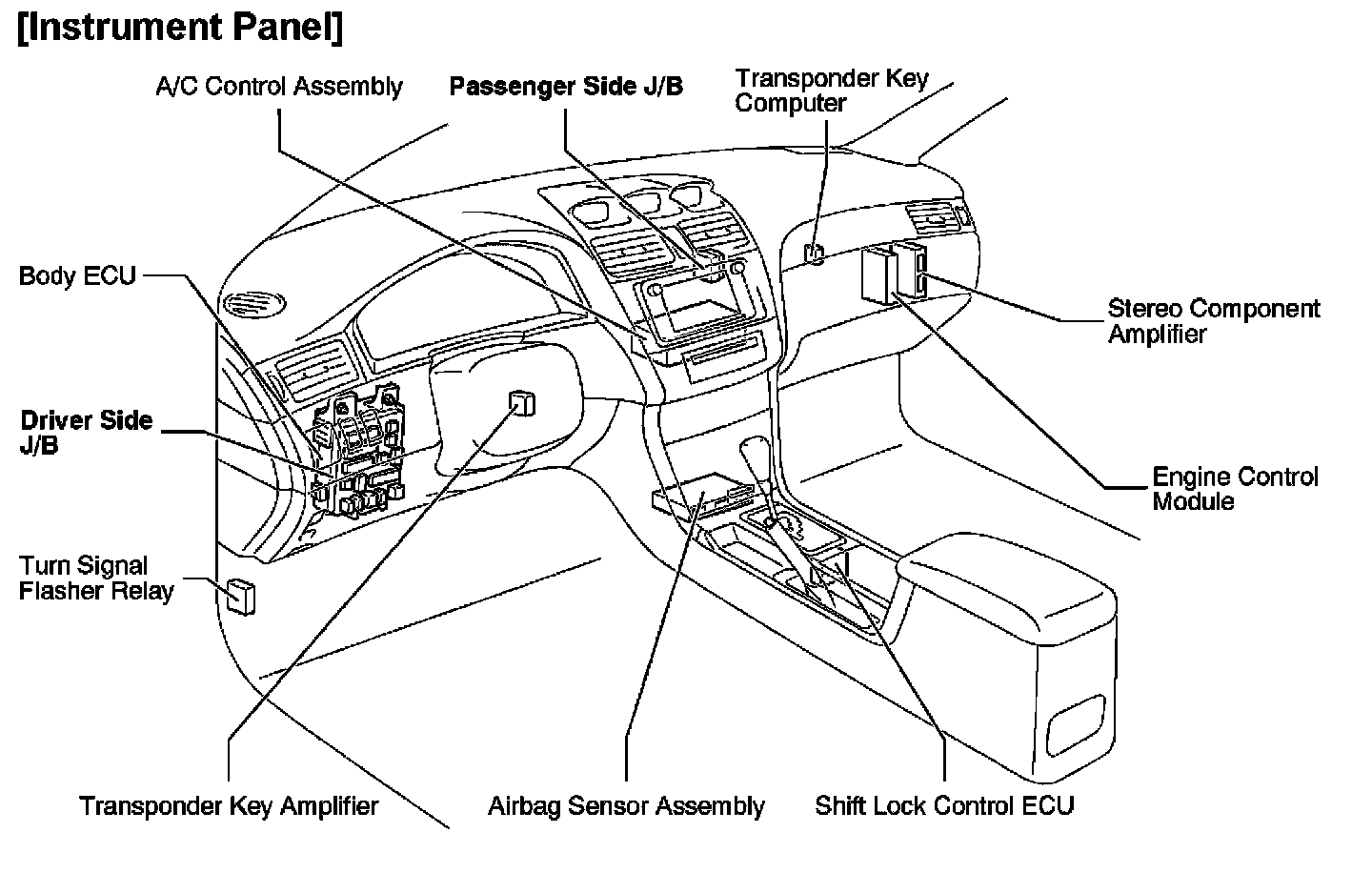 [Instrument Panel]

A/C Control Assembly

Passenger Side J/B

Transponder Key Computer

Body ECU

Stereo Component Amplifier

Driver Side J/B

Engine Control Module

Turn Signal Flasher Relay

Transponder Key Amplifier

Airbag Sensor Assembly

Shift Lock Control ECU