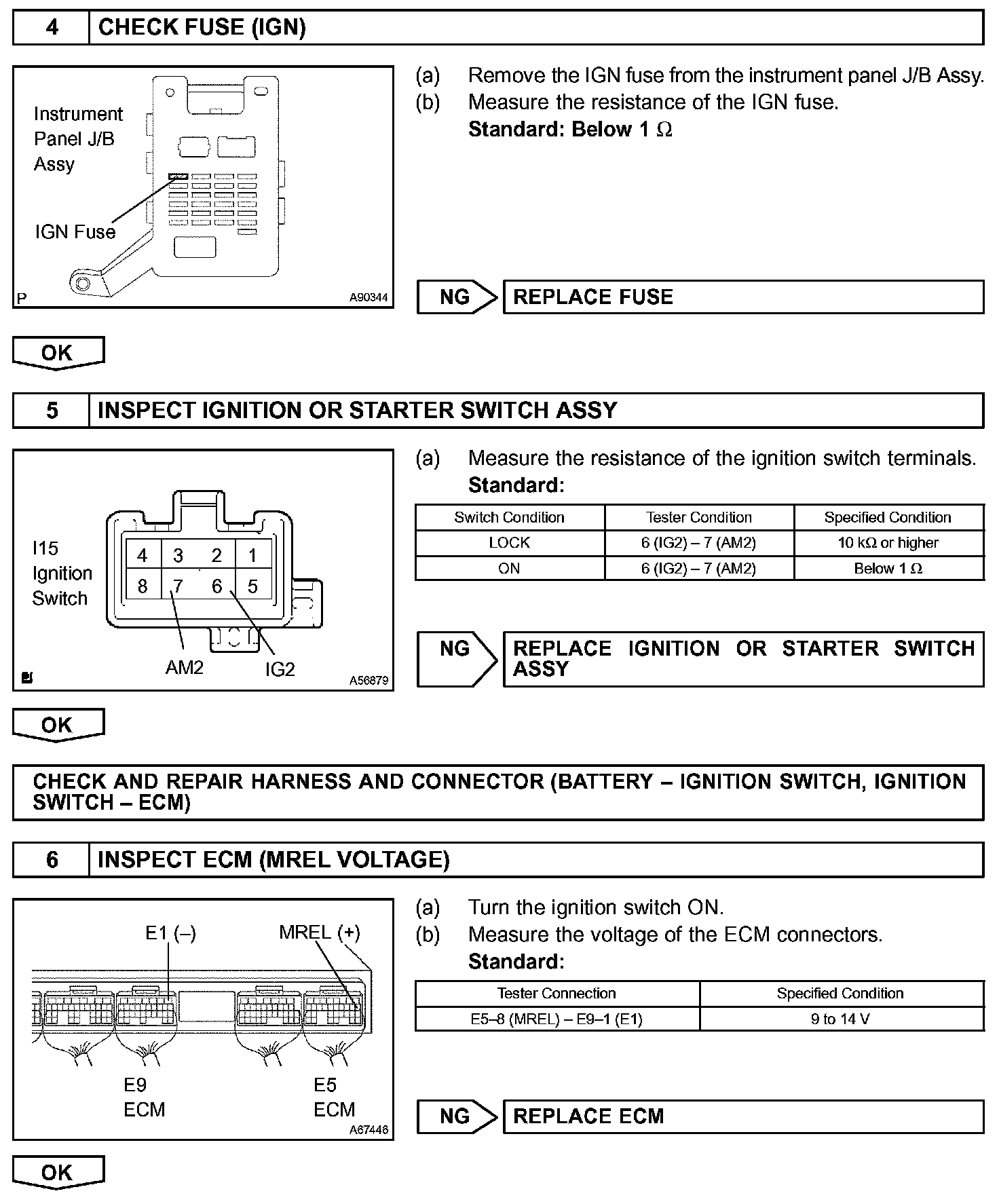 4 CHECK FUSE (IGN)

Instrument Panel J/B Assy

IGN Fuse

P A90344

(a) Remove the IGN fuse from the instrument panel J/B Assy.
(b) Measure the resistance of the IGN fuse.
Standard: Below 1 Ω

NG REPLACE FUSE

OK

5 INSPECT IGNITION OR STARTER SWITCH ASSY

I15 Ignition Switch

4 3 2 1
8 7 6 5

AM2 IG2

A56879

(a) Measure the resistance of the ignition switch terminals.
Standard:

| Switch Condition | Tester Condition | Specified Condition |
|---|---|---|
| LOCK | 6 (IG2) – 7 (AM2) | 10 kΩ or higher |
| ON | 6 (IG2) – 7 (AM2) | Below 1 Ω |

NG REPLACE IGNITION OR STARTER SWITCH ASSY

OK

CHECK AND REPAIR HARNESS AND CONNECTOR (BATTERY – IGNITION SWITCH, IGNITION SWITCH – ECM)

6 INSPECT ECM (MREL VOLTAGE)

E1 (–) MREL (+)

E9 ECM E5 ECM

A67446

(a) Turn the ignition switch ON.
(b) Measure the voltage of the ECM connectors.
Standard:

| Tester Connection | Specified Condition |
|---|---|
| E5–8 (MREL) – E9–1 (E1) | 9 to 14 V |

NG REPLACE ECM

OK