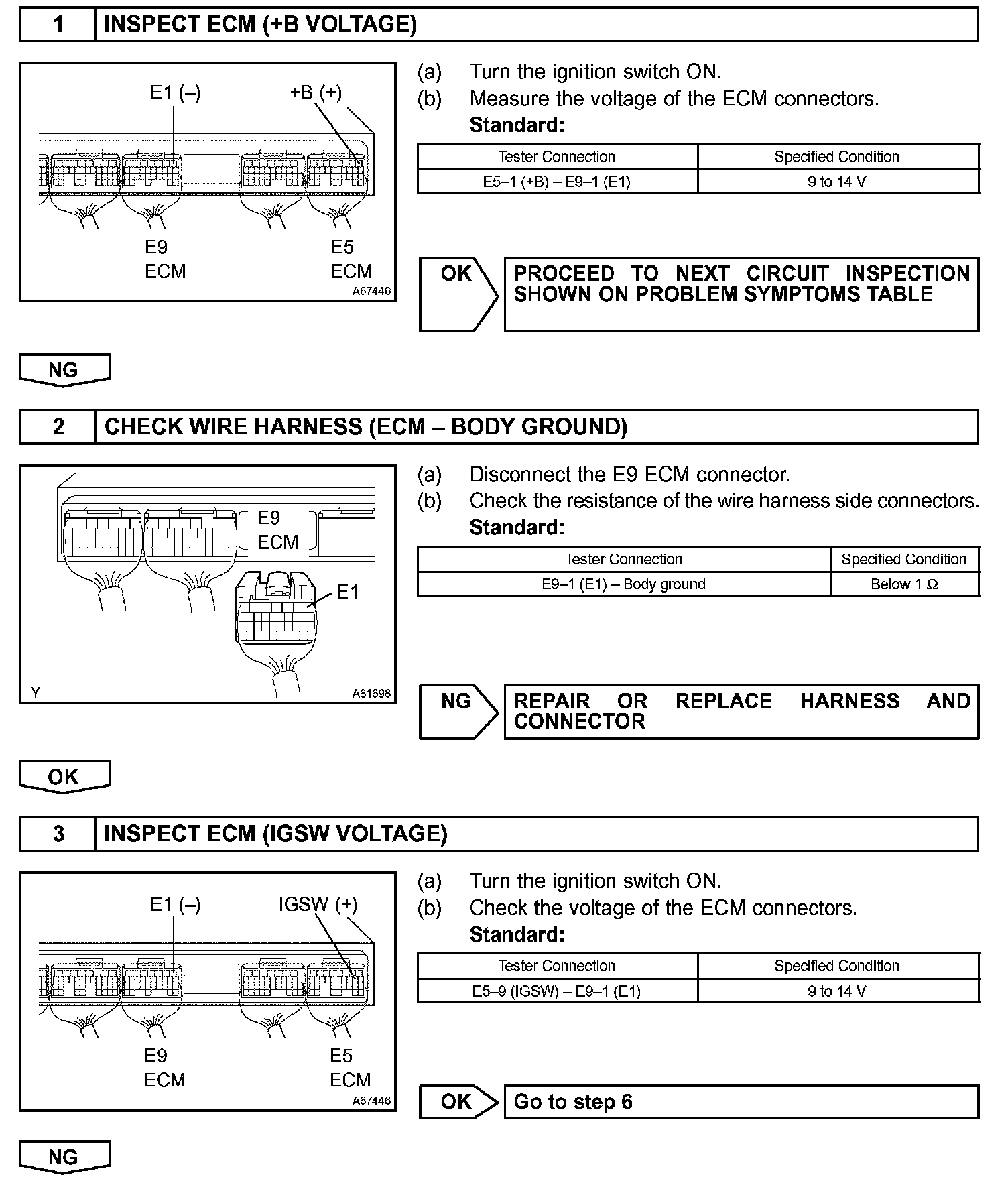 1 INSPECT ECM (+B VOLTAGE)

E1 (–)
+B (+)
E9
ECM
E5
ECM
A67446

(a) Turn the ignition switch ON.
(b) Measure the voltage of the ECM connectors.
Standard:

| Tester Connection | Specified Condition |
|---|---|
| E5–1 (+B) – E9–1 (E1) | 9 to 14 V |

OK
PROCEED TO NEXT CIRCUIT INSPECTION SHOWN ON PROBLEM SYMPTOMS TABLE

NG

2 CHECK WIRE HARNESS (ECM – BODY GROUND)

E9
ECM
E1
Y
A81698

(a) Disconnect the E9 ECM connector.
(b) Check the resistance of the wire harness side connectors.
Standard:

| Tester Connection | Specified Condition |
|---|---|
| E9–1 (E1) – Body ground | Below 1 Ω |

NG
REPAIR OR REPLACE HARNESS AND CONNECTOR

OK

3 INSPECT ECM (IGSW VOLTAGE)

E1 (–)
IGSW (+)
E9
ECM
E5
ECM
A67446

(a) Turn the ignition switch ON.
(b) Check the voltage of the ECM connectors.
Standard:

| Tester Connection | Specified Condition |
|---|---|
| E5–9 (IGSW) – E9–1 (E1) | 9 to 14 V |

OK
Go to step 6

NG