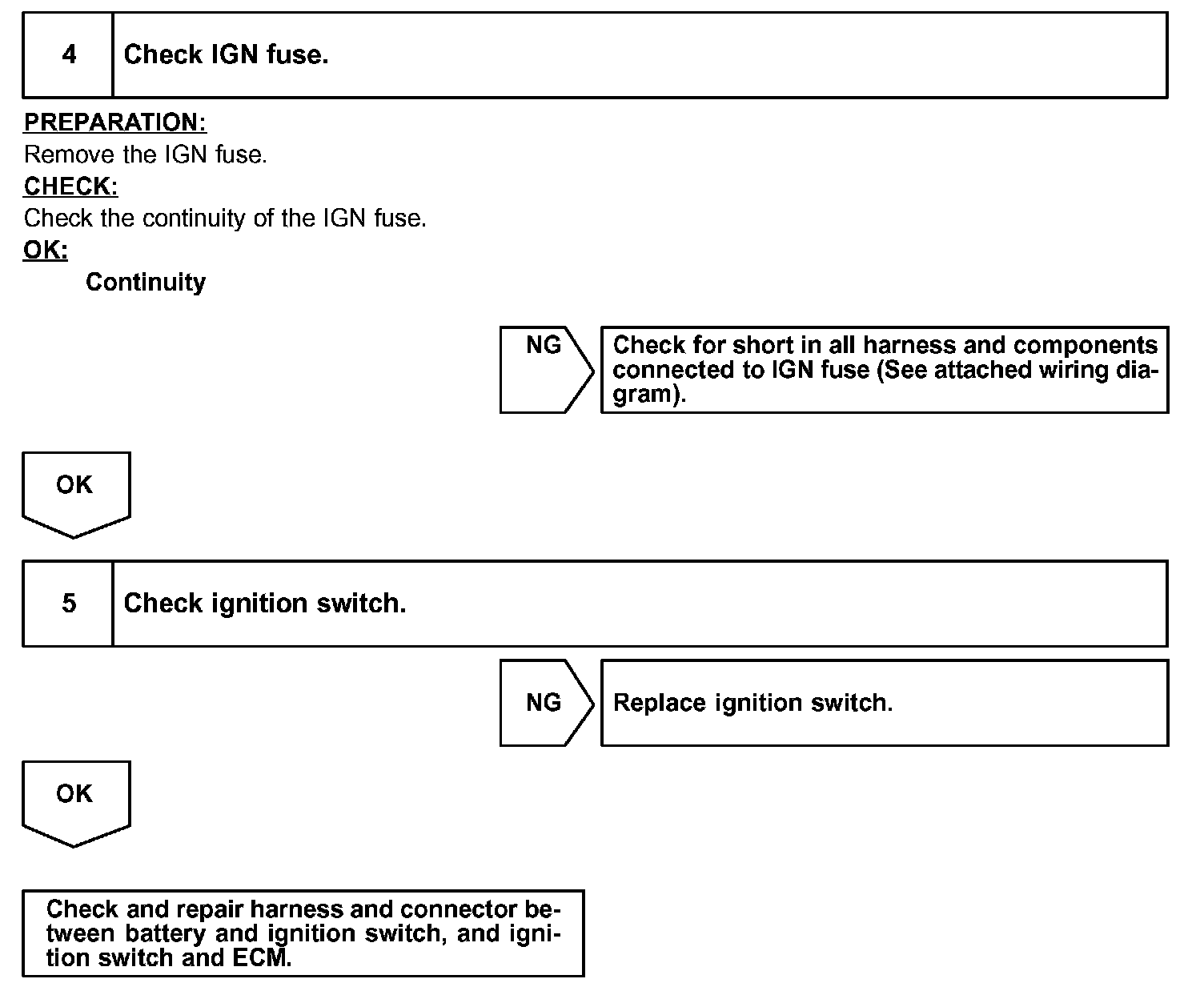 4 Check IGN fuse.

PREPARATION:
Remove the IGN fuse.
CHECK:
Check the continuity of the IGN fuse.
OK:
Continuity

NG

Check for short in all harness and components connected to IGN fuse (See attached wiring diagram).

OK

5 Check ignition switch.

NG

Replace ignition switch.

OK

Check and repair harness and connector between battery and ignition switch, and ignition switch and ECM.