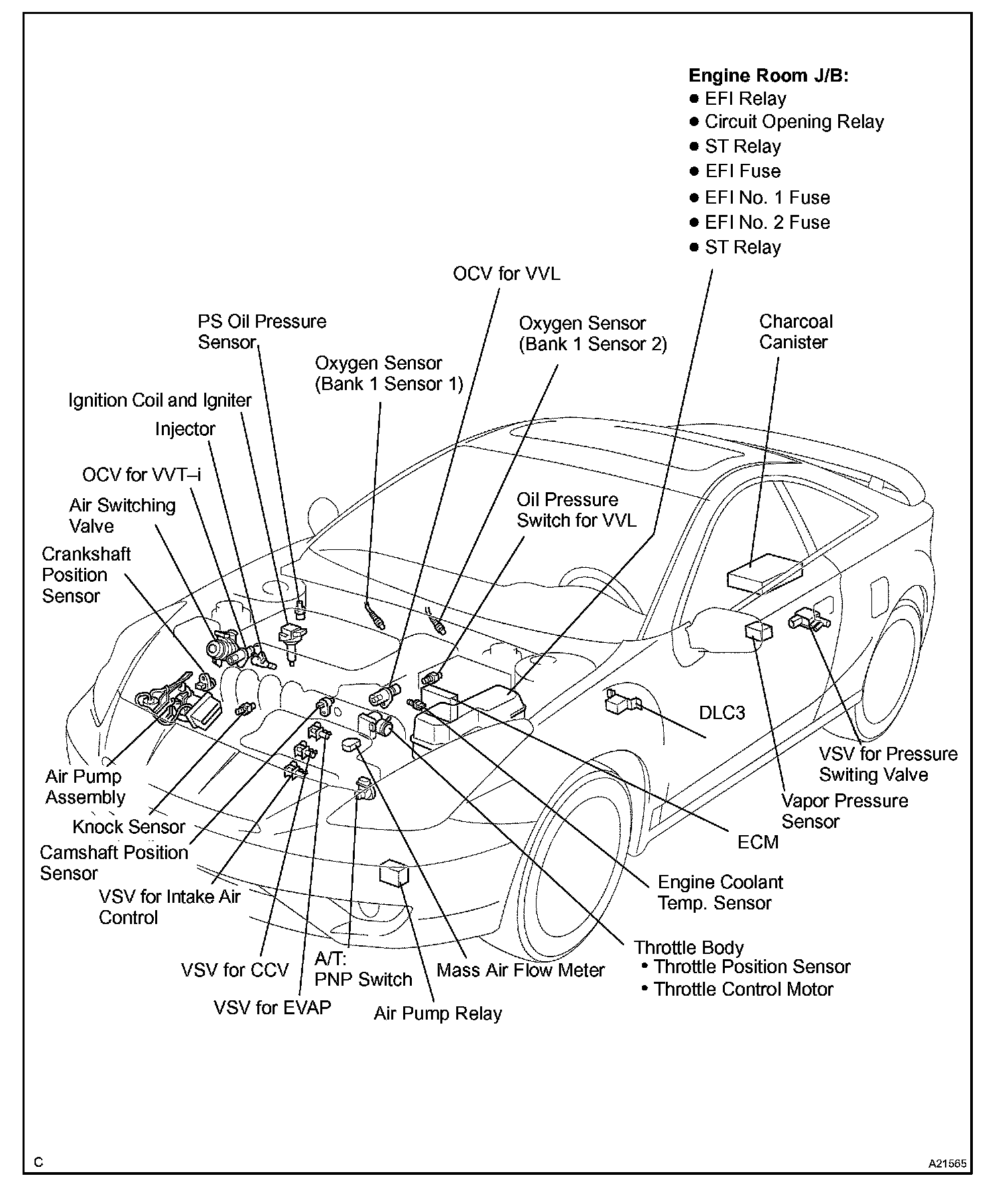 Engine Room J/B:
● EFI Relay
● Circuit Opening Relay
● ST Relay
● EFI Fuse
● EFI No. 1 Fuse
● EFI No. 2 Fuse
● ST Relay

OCV for VVL

PS Oil Pressure Sensor

Oxygen Sensor (Bank 1 Sensor 2)

Charcoal Canister

Oxygen Sensor (Bank 1 Sensor 1)

Ignition Coil and Igniter

Injector

OCV for VVT–i

Air Switching Valve

Oil Pressure Switch for VVL

Crankshaft Position Sensor

DLC3

VSV for Pressure Switing Valve

Air Pump Assembly

Vapor Pressure Sensor

Knock Sensor

ECM

Camshaft Position Sensor

Engine Coolant Temp. Sensor

VSV for Intake Air Control

Throttle Body
• Throttle Position Sensor
• Throttle Control Motor

VSV for CCV

A/T: PNP Switch

Mass Air Flow Meter

VSV for EVAP

Air Pump Relay

C

A21565